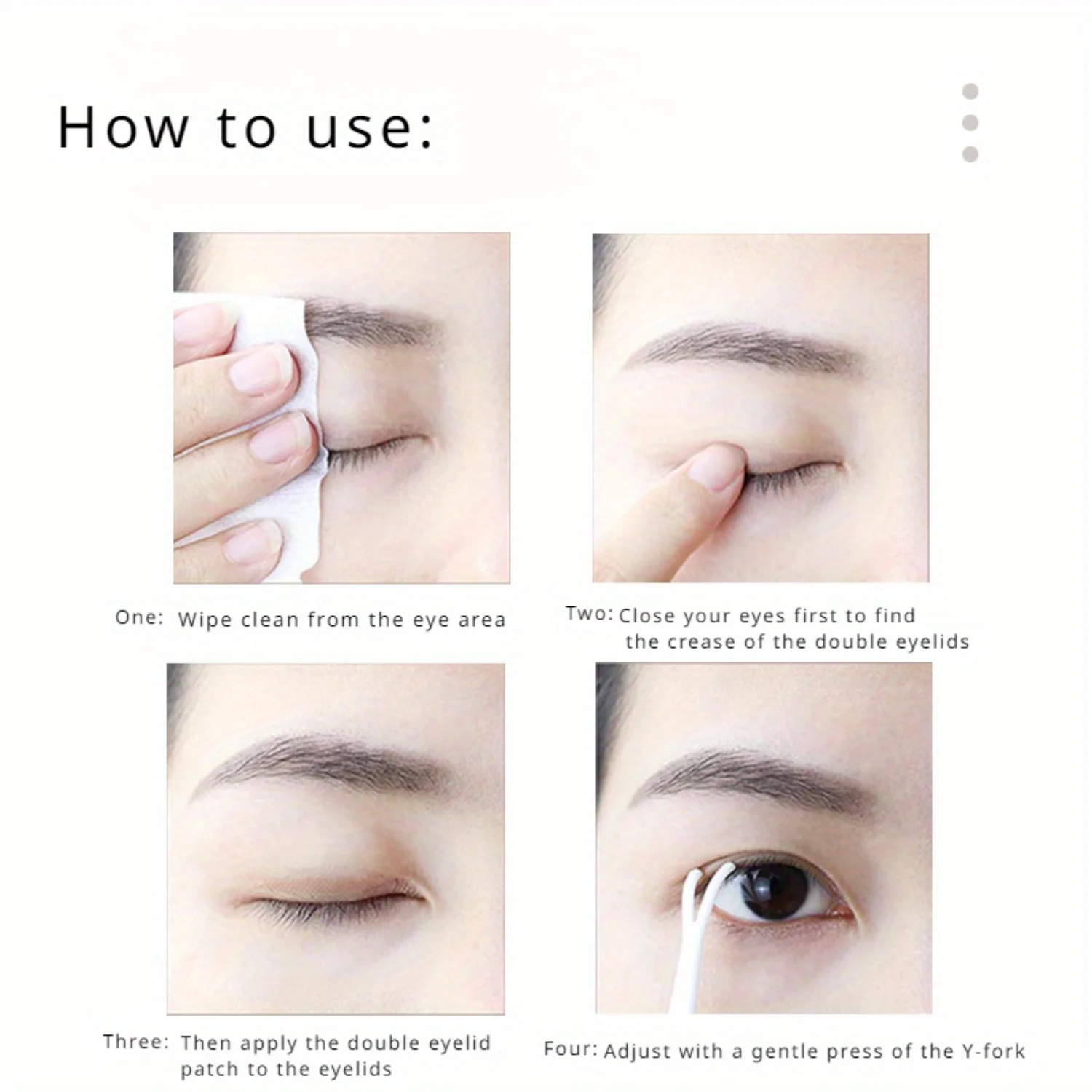 How to use:

One: Wipe clean from the eye area

Two: Close your eyes first to find the crease of the double eyelids

Three: Then apply the double eyelid patch to the eyelids

Four: Adjust with a gentle press of the Y-fork