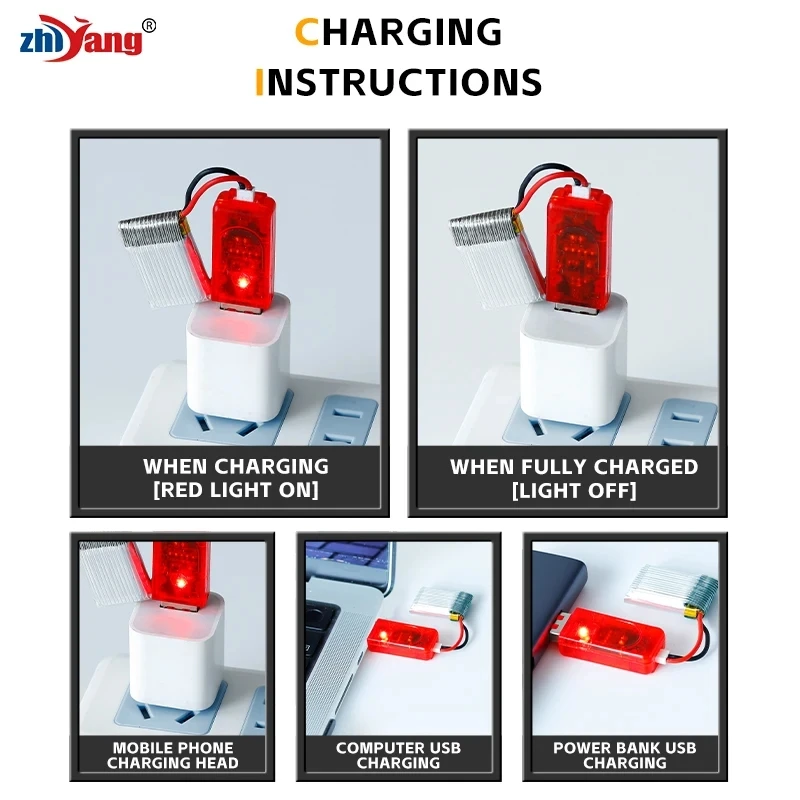 zhiyang®

CHARGING INSTRUCTIONS

WHEN CHARGING [RED LIGHT ON]

WHEN FULLY CHARGED [LIGHT OFF]

MOBILE PHONE CHARGING HEAD

COMPUTER USB CHARGING

POWER BANK USB CHARGING