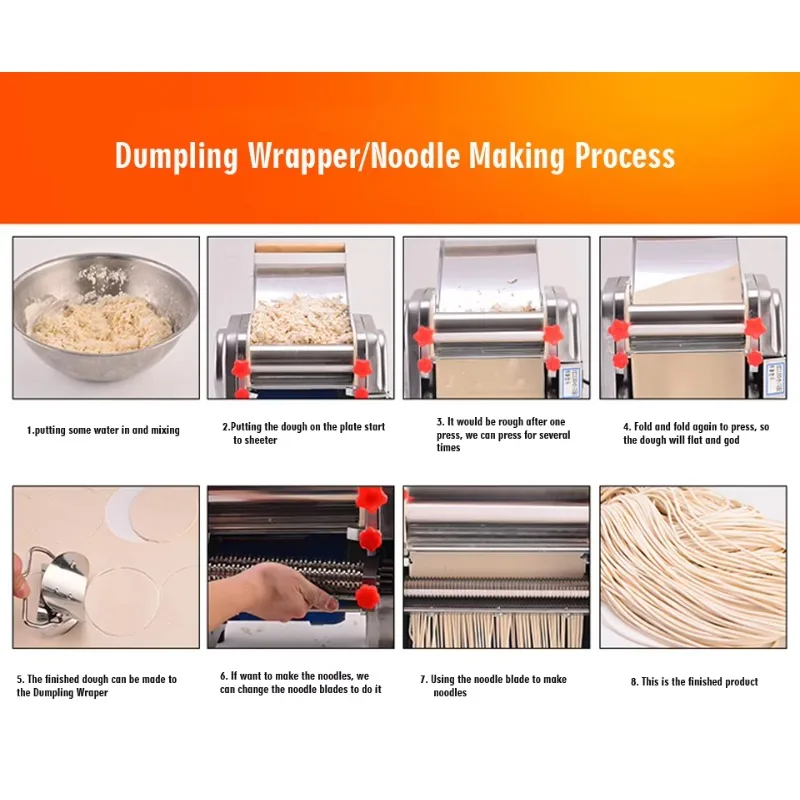 Dumpling Wrapper/Noodle Making Process

1.putting some water in and mixing

2.Putting the dough on the plate start to sheeter

3. It would be rough after one press, we can press for several times

4. Fold and fold again to press, so the dough will flat and god

5. The finished dough can be made to the Dumpling Wraper

6. If want to make the noodles, we can change the noodle blades to do it

7. Using the noodle blade to make noodles

8. This is the finished product