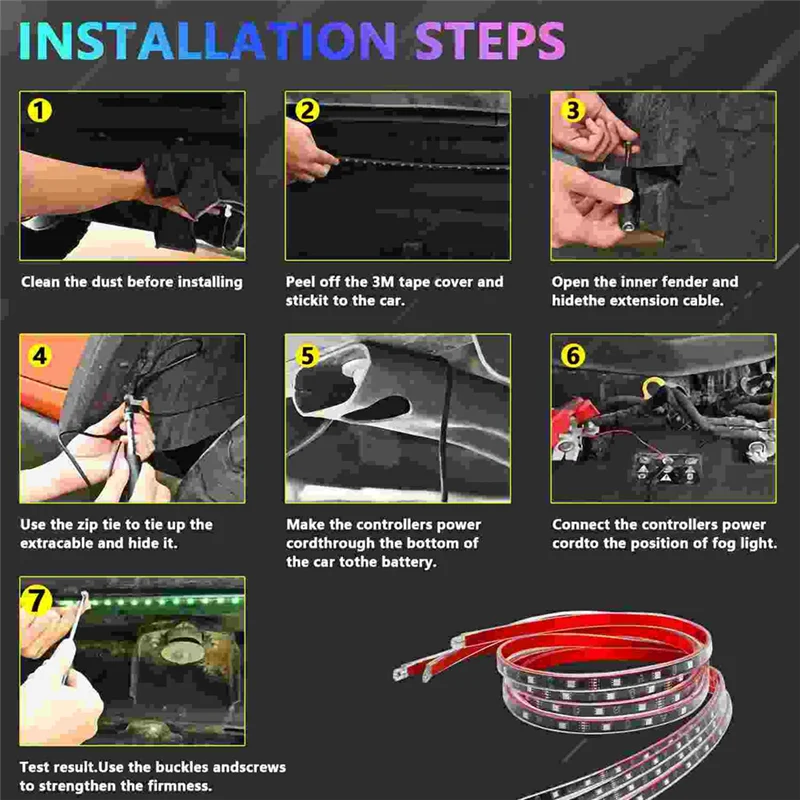 INSTALLATION STEPS

1

Clean the dust before installing

2

Peel off the 3M tape cover and stickit to the car.

3

Open the inner fender and hidethe extension cable.

4

Use the zip tie to tie up the extracable and hide it.

5

Make the controllers power cordthrough the bottom of the car tothe battery.

6

Connect the controllers power cordto the position of fog light.

7

Test result.Use the buckles andscrews to strengthen the firmness.