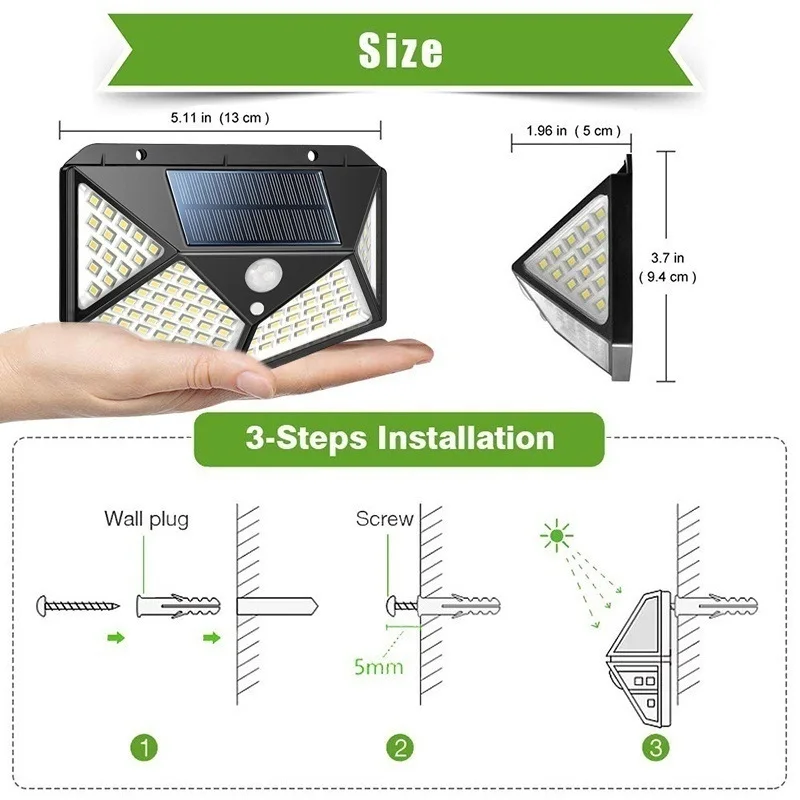 Size

5.11 in (13 cm)

1.96 in (5 cm)

3.7 in
(9.4 cm)

3-Steps Installation

Wall plug

Screw

5mm

1

2

3