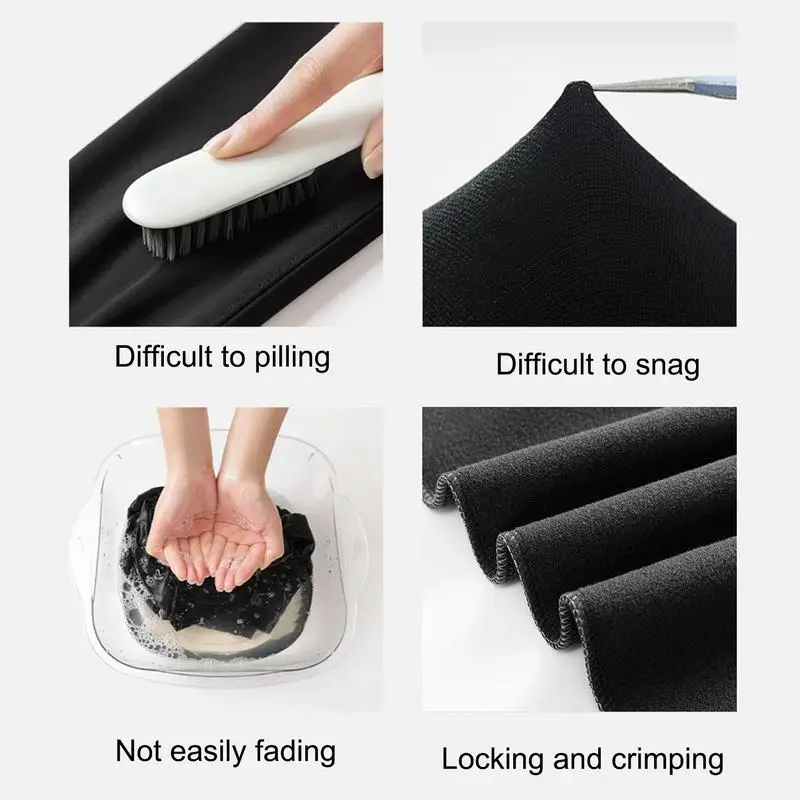 Difficult to pilling

Difficult to snag

Not easily fading

Locking and crimping