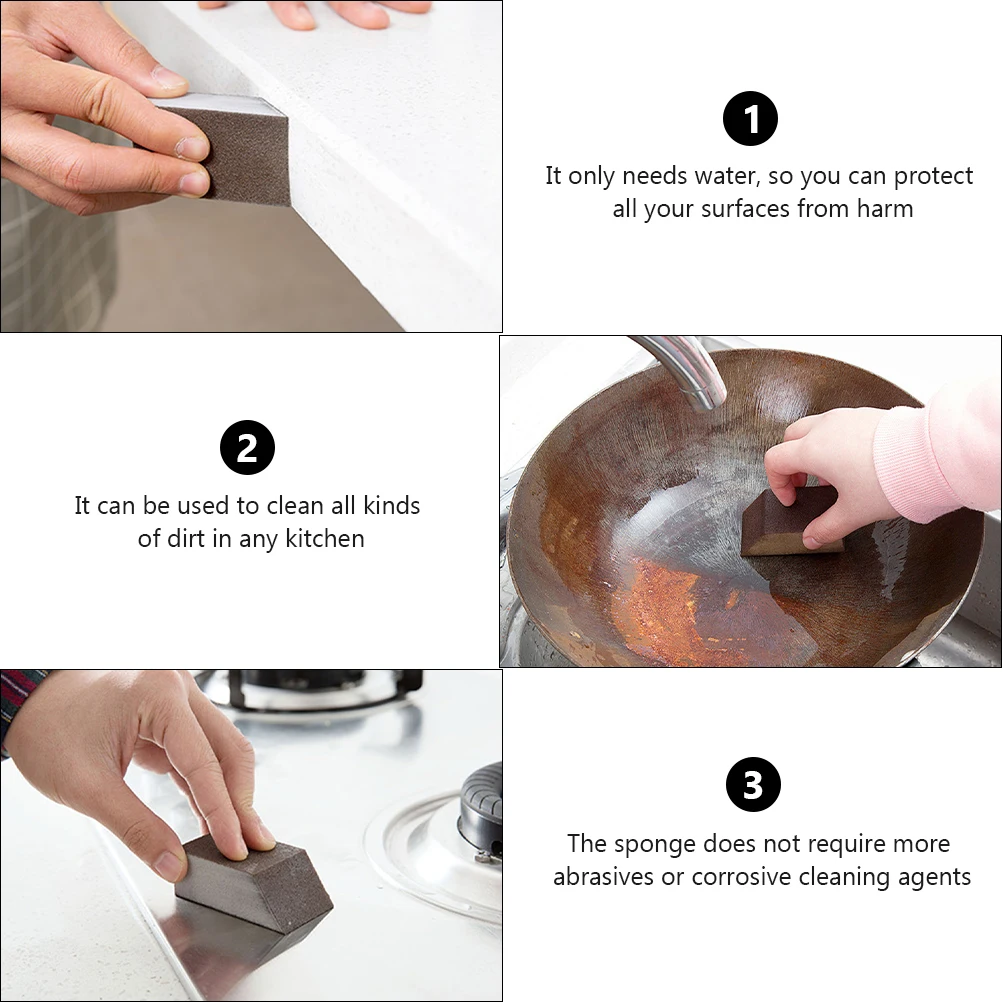 1
It only needs water, so you can protect all your surfaces from harm

2
It can be used to clean all kinds of dirt in any kitchen

3
The sponge does not require more abrasives or corrosive cleaning agents