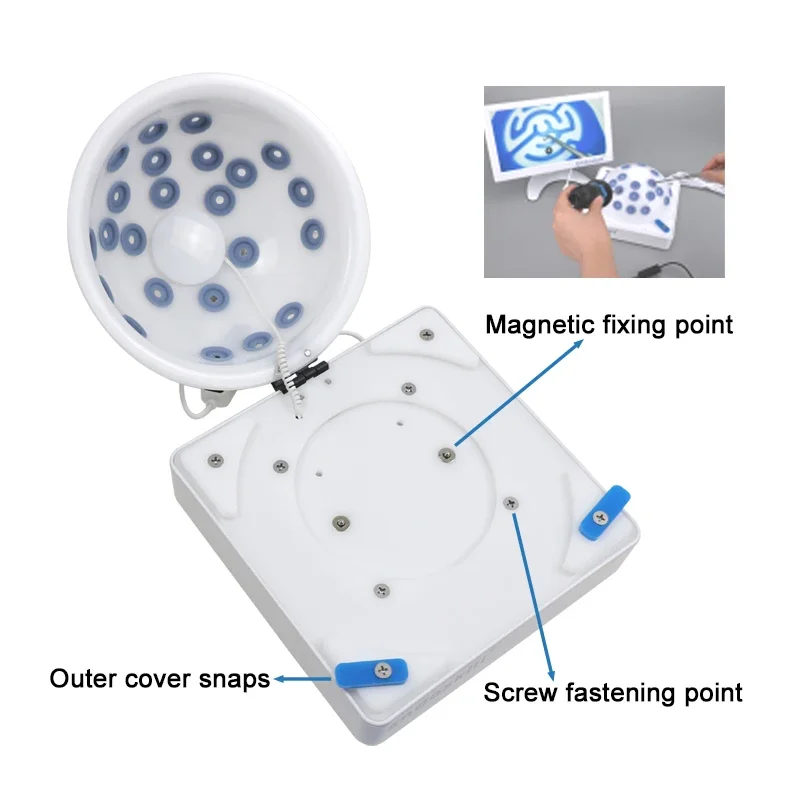 Magnetic fixing point

Outer cover snaps

Screw fastening point