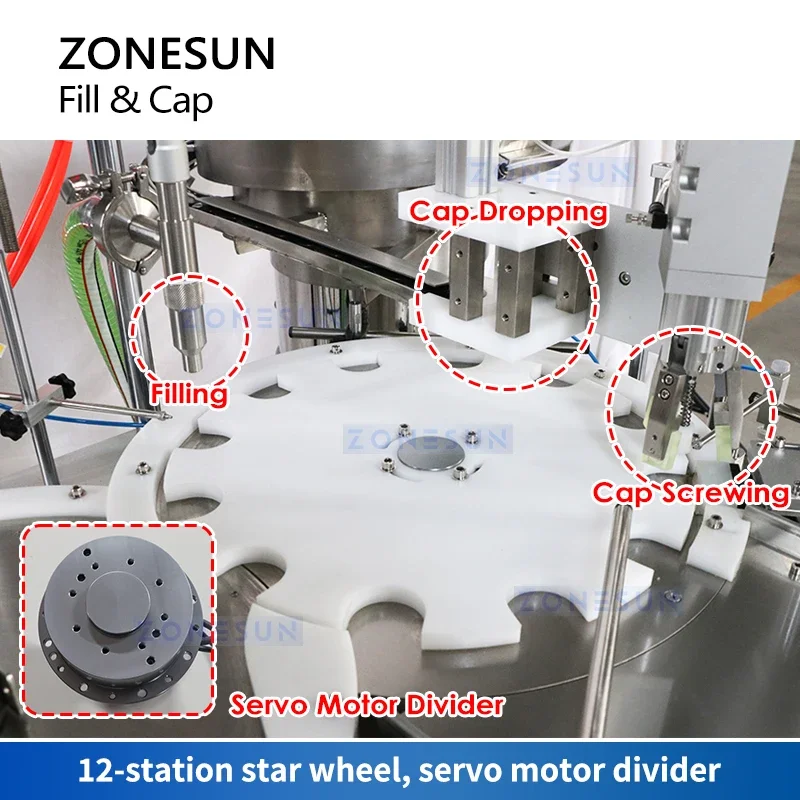 ZONESUN
Fill & Cap

ZONESUN

Cap Dropping

ZONESUN

Filling

ZONESUN

Cap Screwing

ZONESUN

ZONESUN

Servo Motor Divider

12-station star wheel, servo motor divider