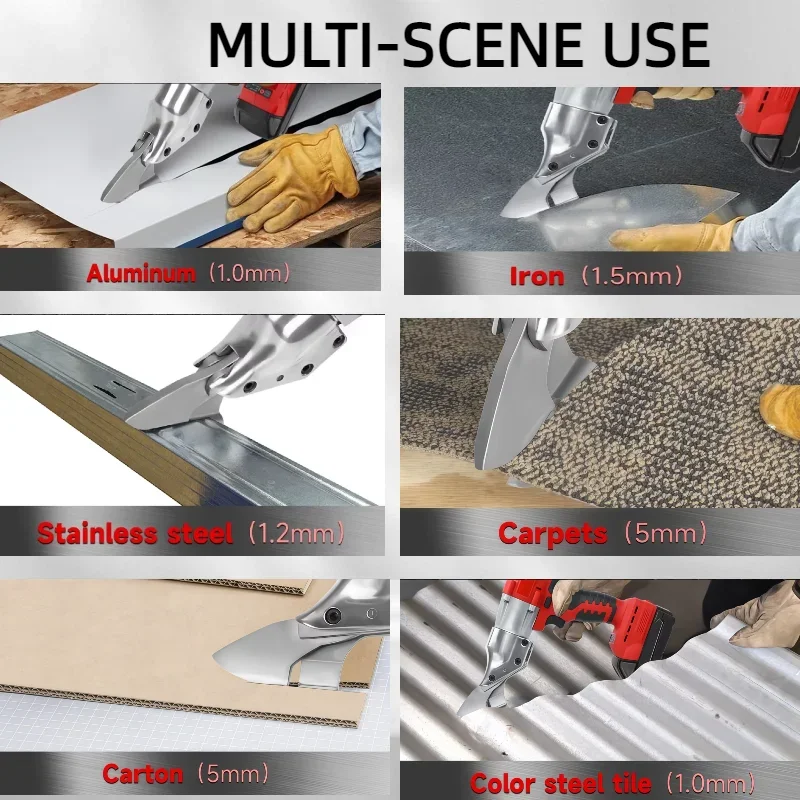 MULTI-SCENE USE

Aluminum（1.0mm）

Iron（1.5mm）

Stainless steel（1.2mm）

Carpets（5mm）

Carton（5mm）

Color steel tile（1.0mm）