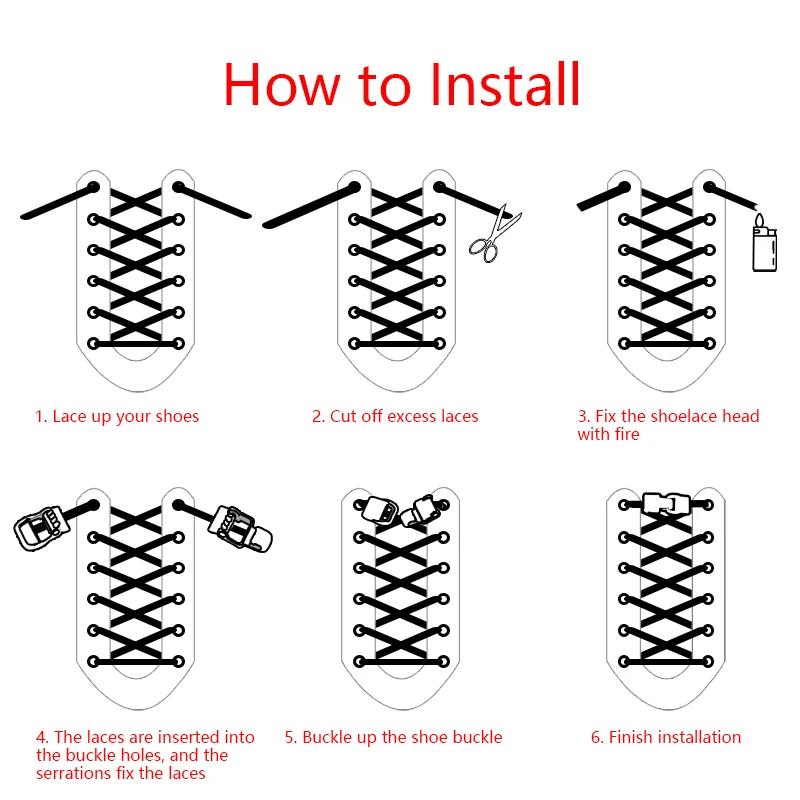 How to Install

1. Lace up your shoes

2. Cut off excess laces

3. Fix the shoelace head with fire

4. The laces are inserted into the buckle holes, and the serrations fix the laces

5. Buckle up the shoe buckle

6. Finish installation