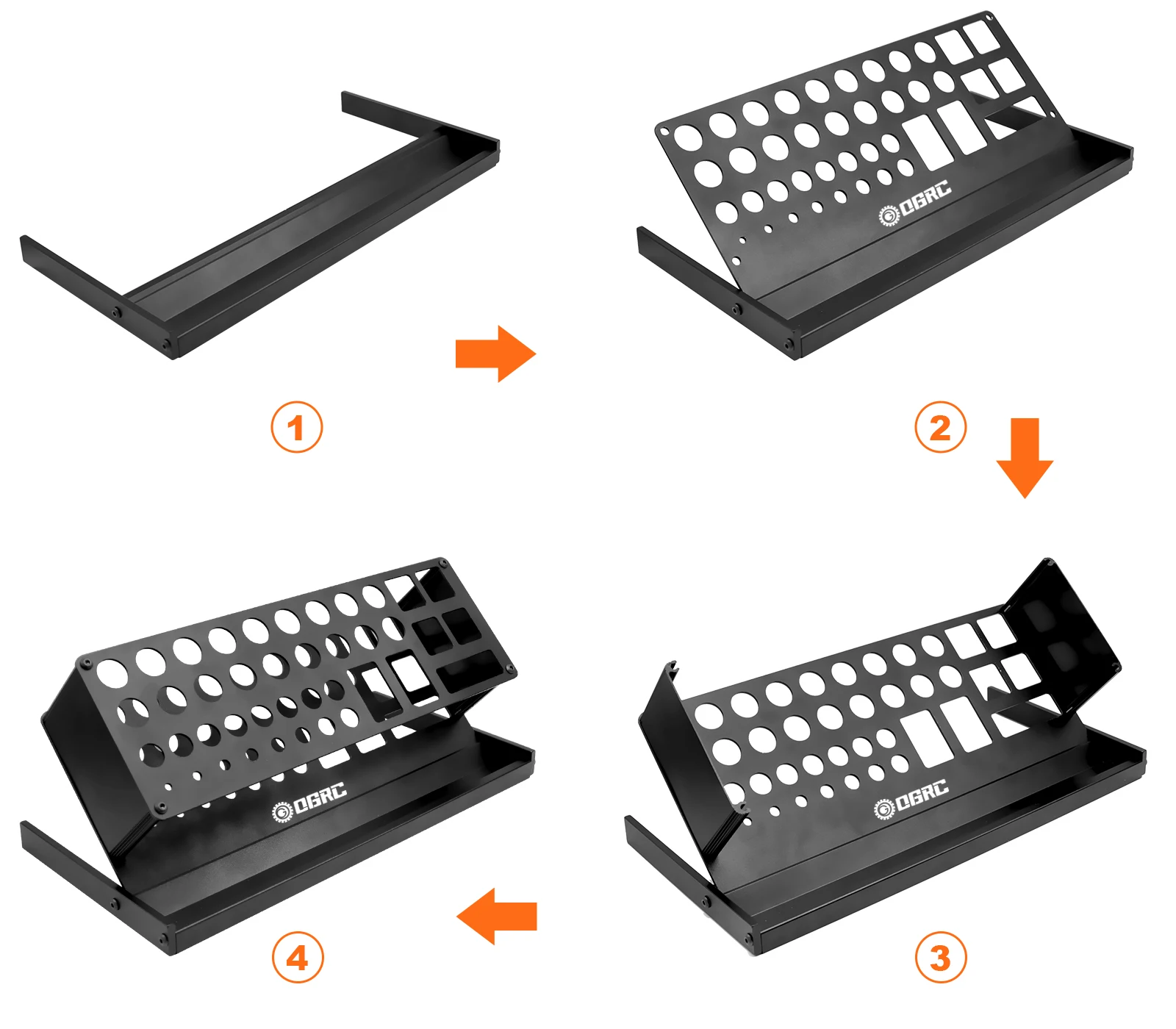 1

OGRC

2

OGRC

4

OGRC

3