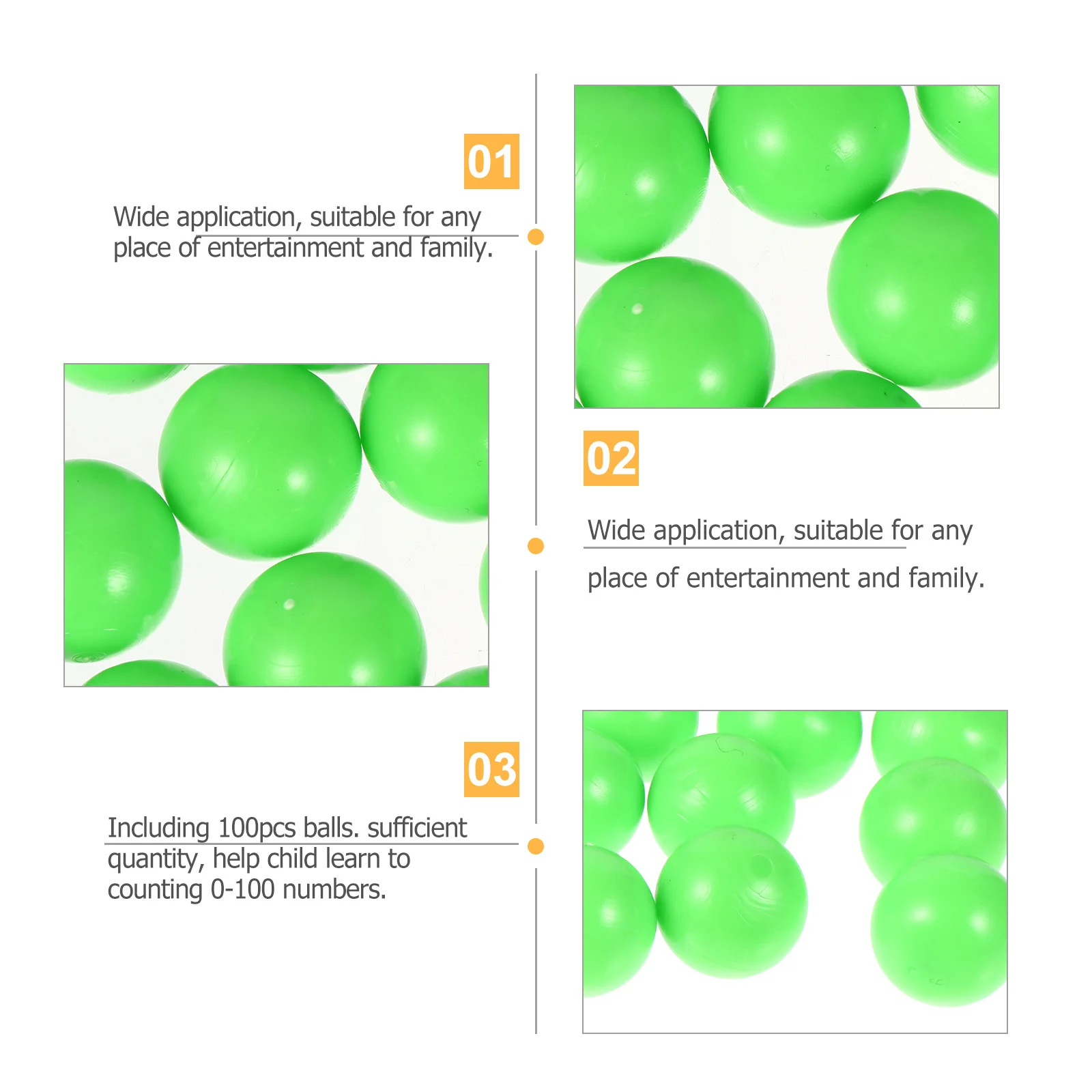 01

Wide application, suitable for any place of entertainment and family.

02

Wide application, suitable for any place of entertainment and family.

03

Including 100pcs balls. sufficient quantity, help child learn to counting 0-100 numbers.