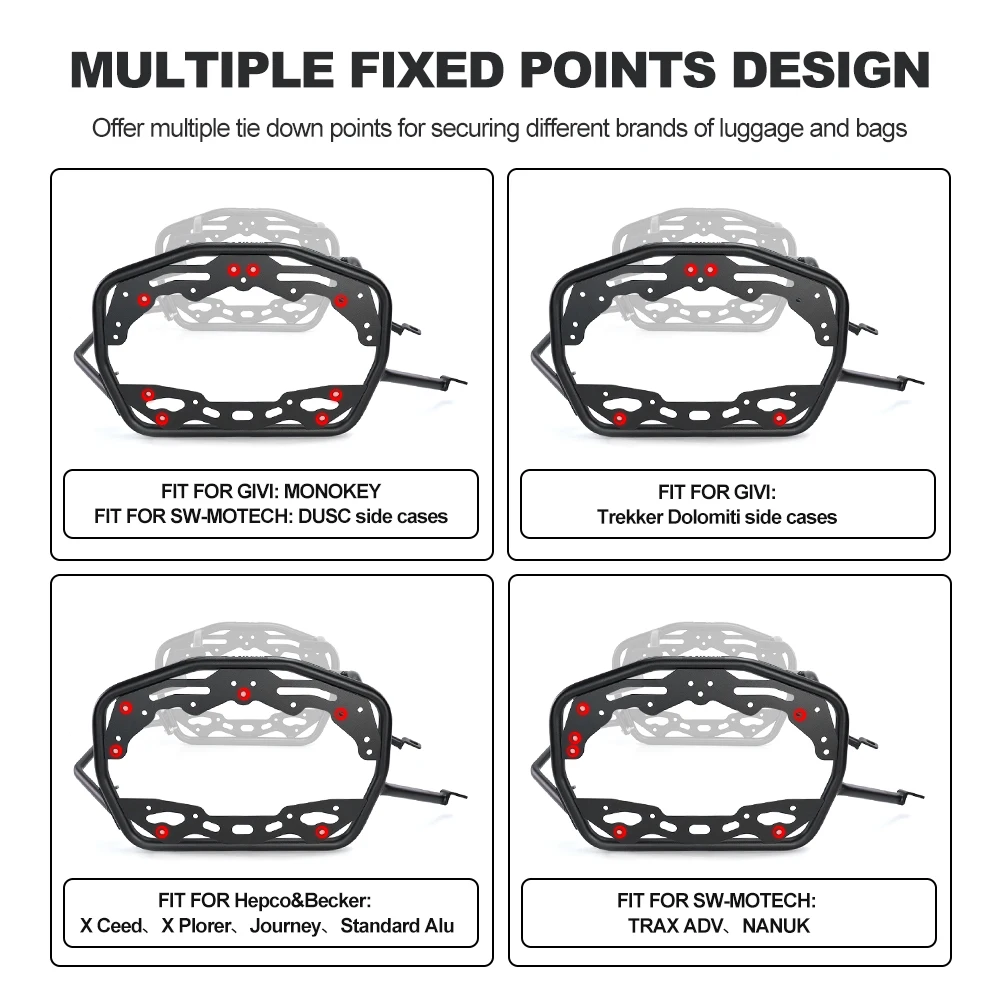 MULTIPLE FIXED POINTS DESIGN

Offer multiple tie down points for securing different brands of luggage and bags

FIT FOR GIVI: MONOKEY
FIT FOR SW-MOTECH: DUSC side cases

FIT FOR GIVI:
Trekker Dolomiti side cases

FIT FOR Hepco&Becker:
X Ceed、X Plorer、Journey、Standard Alu

FIT FOR SW-MOTECH:
TRAX ADV、NANUK