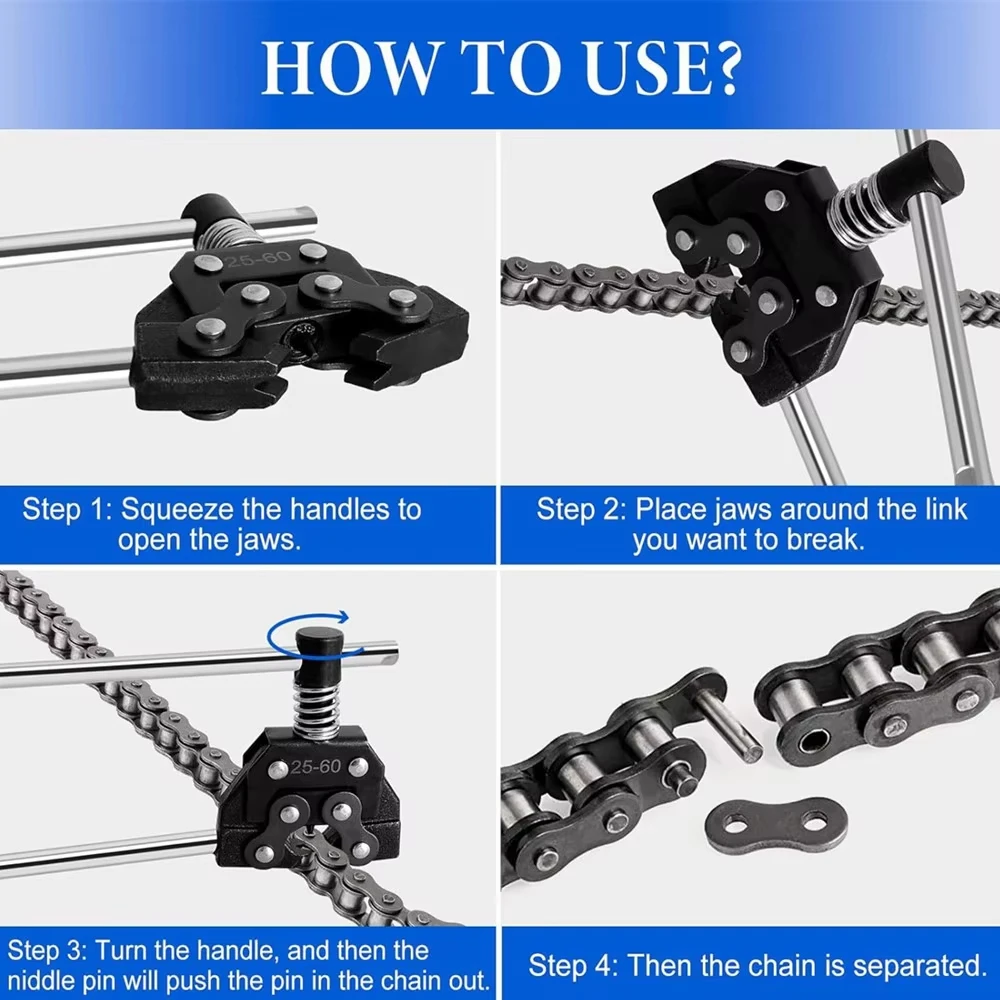 HOW TO USE?

25-60

Step 1: Squeeze the handles to open the jaws.

Step 2: Place jaws around the link you want to break.

25-60

Step 3: Turn the handle, and then the niddle pin will push the pin in the chain out.

Step 4: Then the chain is separated.