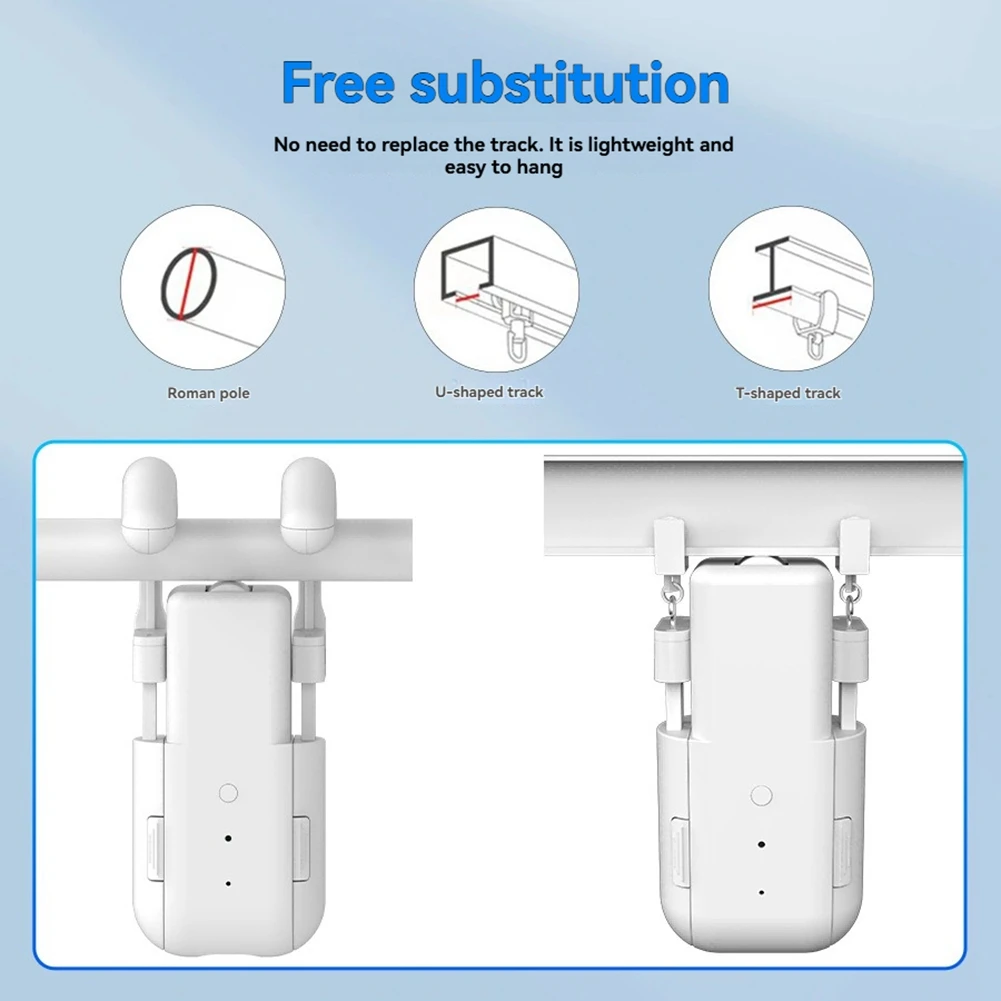 Free substitution

No need to replace the track. It is lightweight and easy to hang

Roman pole

U-shaped track

T-shaped track