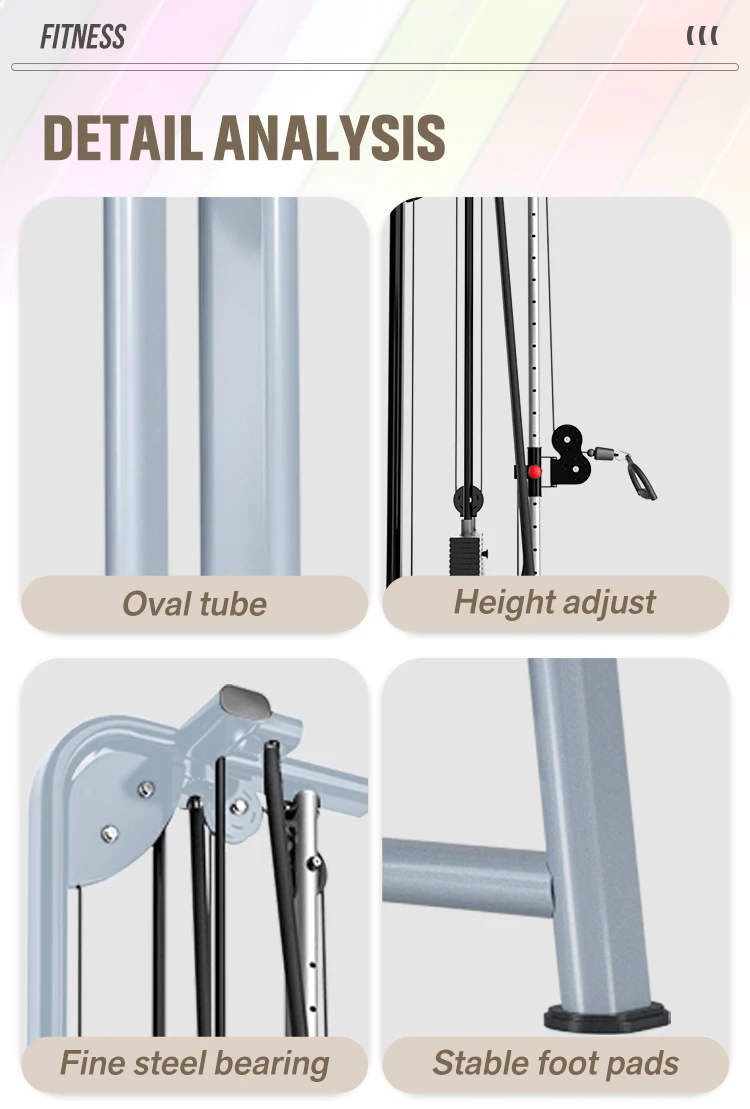 FITNESS

DETAIL ANALYSIS

Oval tube

Height adjust

Fine steel bearing

Stable foot pads