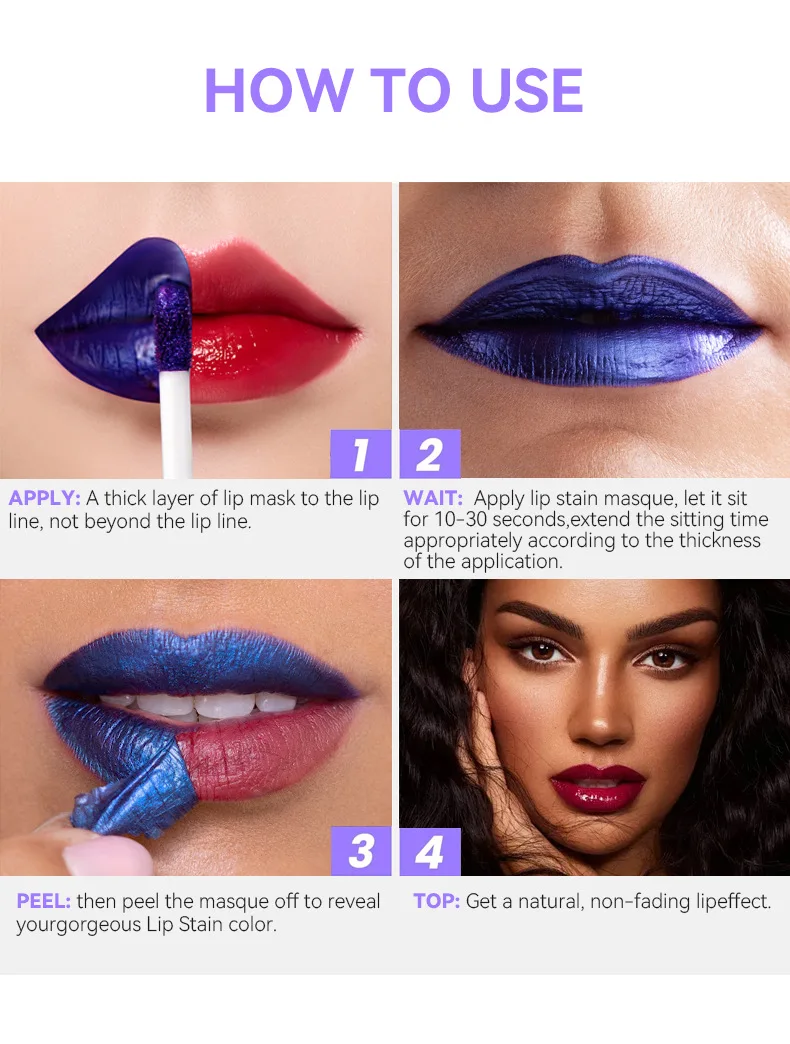 HOW TO USE

1

APPLY: A thick layer of lip mask to the lip line, not beyond the lip line.

2

WAIT: Apply lip stain masque, let it sit for 10-30 seconds,extend the sitting time appropriately according to the thickness of the application.

3

PEEL: then peel the masque off to reveal yourgorgeous Lip Stain color.

4

TOP: Get a natural, non-fading lipeffect.