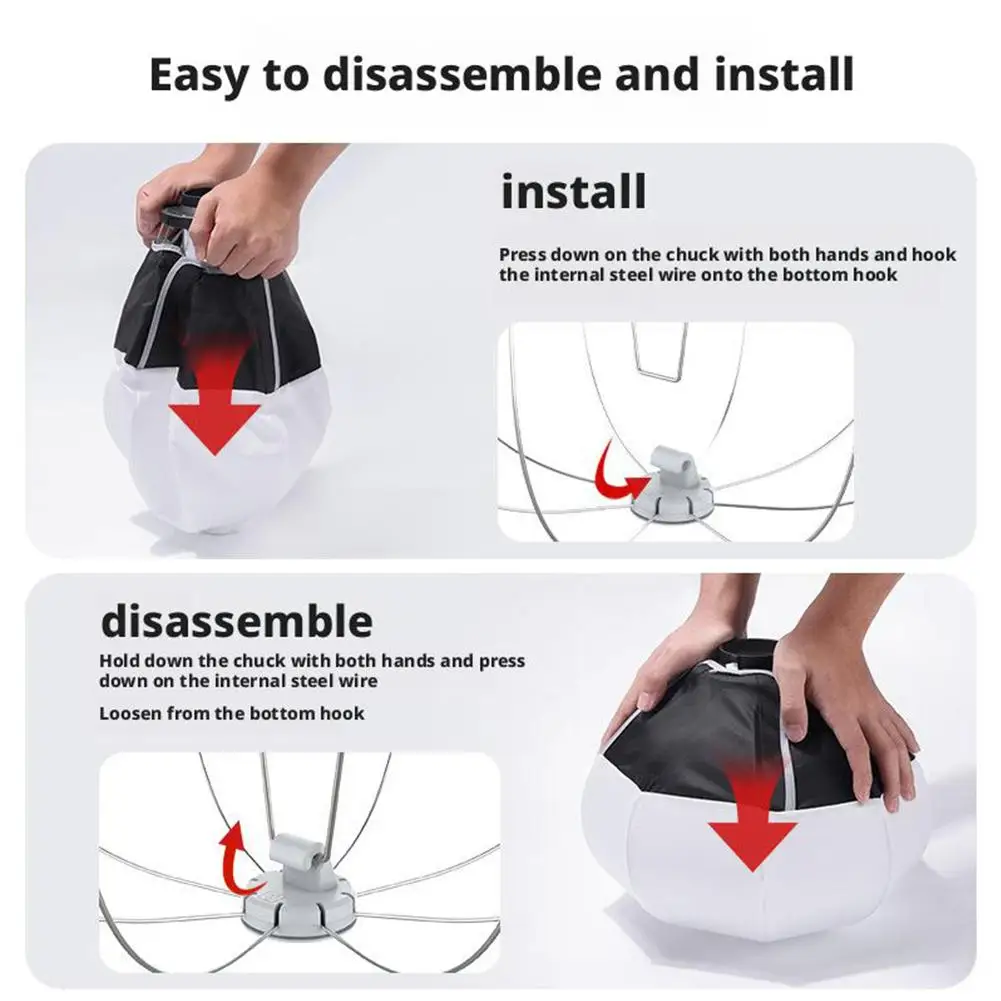 Easy to disassemble and install

install

Press down on the chuck with both hands and hook the internal steel wire onto the bottom hook

disassemble

Hold down the chuck with both hands and press down on the internal steel wire

Loosen from the bottom hook