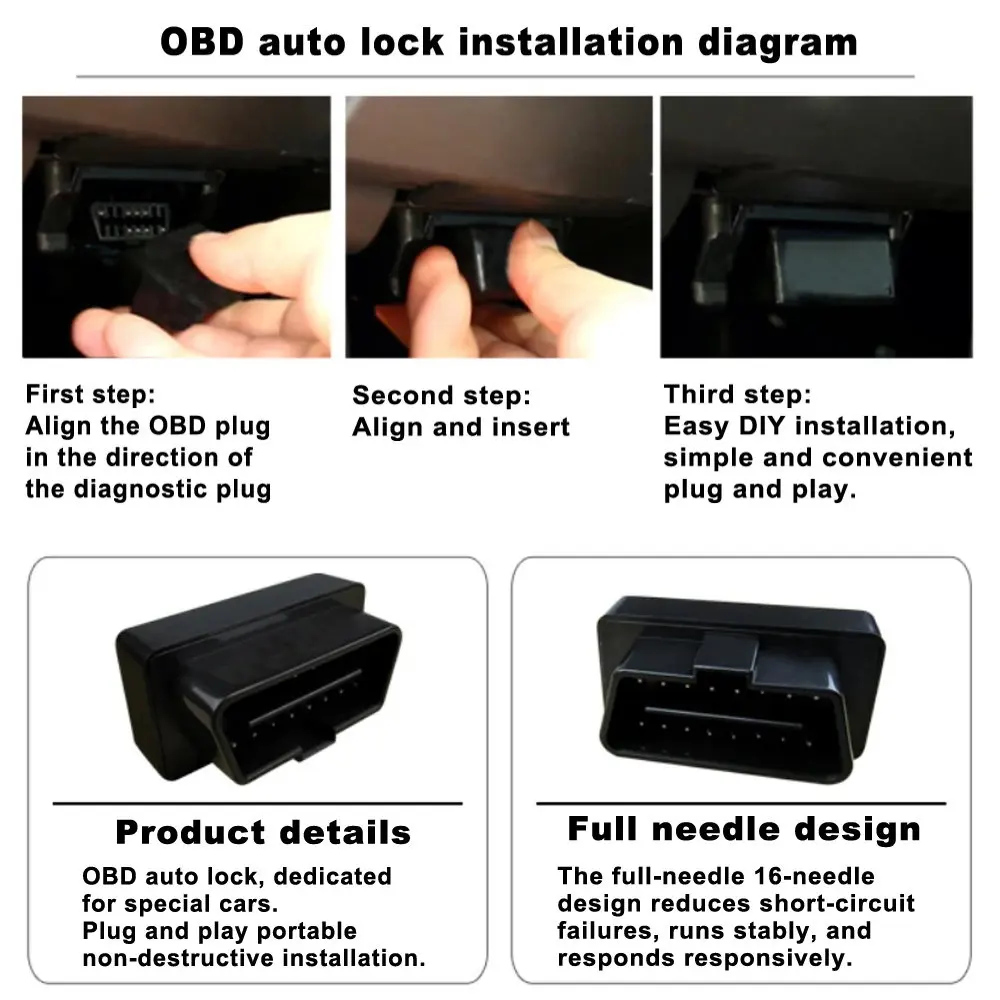 OBD auto lock installation diagram

First step:
Align the OBD plug in the direction of the diagnostic plug

Second step:
Align and insert

Third step:
Easy DIY installation, simple and convenient plug and play.

Product details

OBD auto lock, dedicated for special cars.
Plug and play portable non-destructive installation.

Full needle design

The full-needle 16-needle design reduces short-circuit failures, runs stably, and responds responsively.