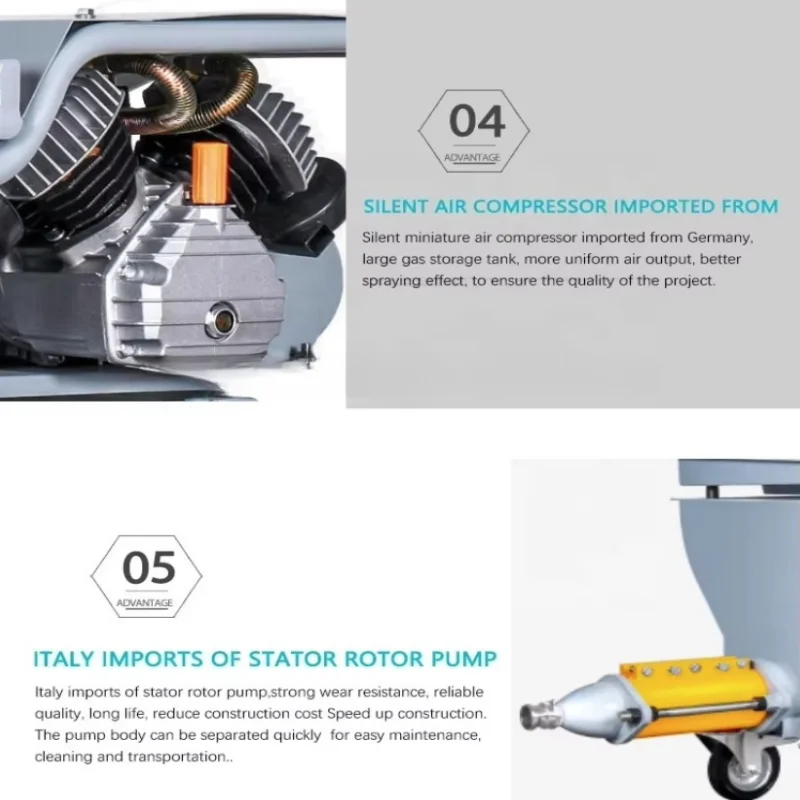 04
ADVANTAGE

SILENT AIR COMPRESSOR IMPORTED FROM

Silent miniature air compressor imported from Germany, large gas storage tank, more uniform air output, better spraying effect, to ensure the quality of the project.

05
ADVANTAGE

ITALY IMPORTS OF STATOR ROTOR PUMP

Italy imports of stator rotor pump,strong wear resistance, reliable quality, long life, reduce construction cost Speed up construction. The pump body can be separated quickly for easy maintenance, cleaning and transportation..