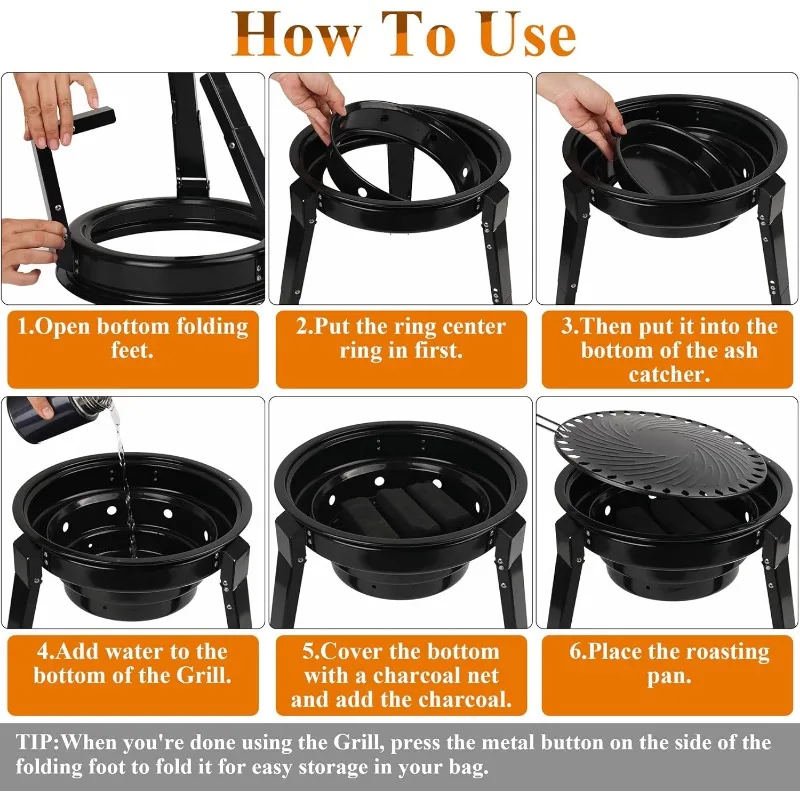 How To Use

1.Open bottom folding feet.

2.Put the ring center ring in first.

3.Then put it into the bottom of the ash catcher.

4.Add water to the bottom of the Grill.

5.Cover the bottom with a charcoal net and add the charcoal.

6.Place the roasting pan.

TIP:When you're done using the Grill, press the metal button on the side of the folding foot to fold it for easy storage in your bag.