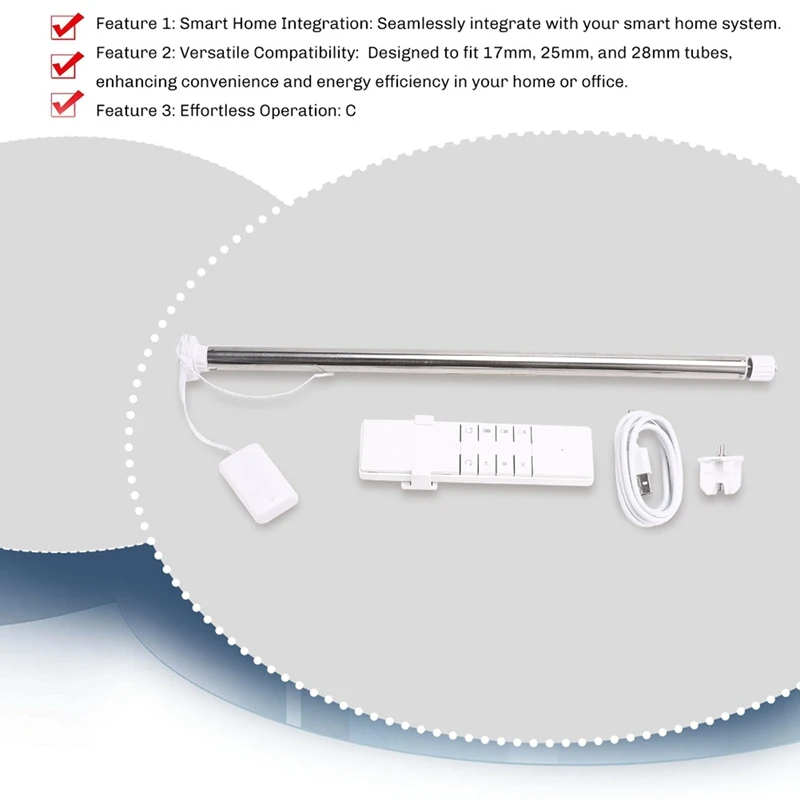 Feature 1: Smart Home Integration: Seamlessly integrate with your smart home system.

Feature 2: Versatile Compatibility: Designed to fit 17mm, 25mm, and 28mm tubes, enhancing convenience and energy efficiency in your home or office.

Feature 3: Effortless Operation: C