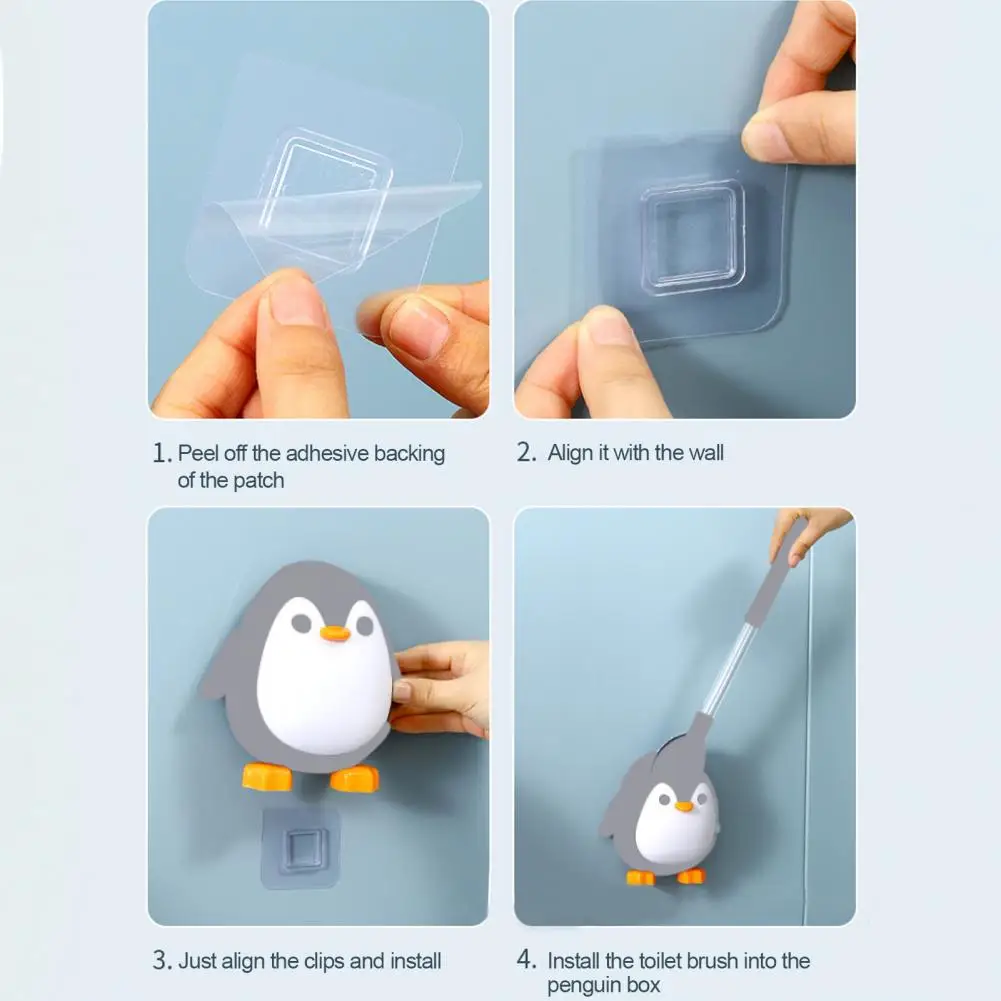 1. Peel off the adhesive backing of the patch

2. Align it with the wall

3. Just align the clips and install

4. Install the toilet brush into the penguin box