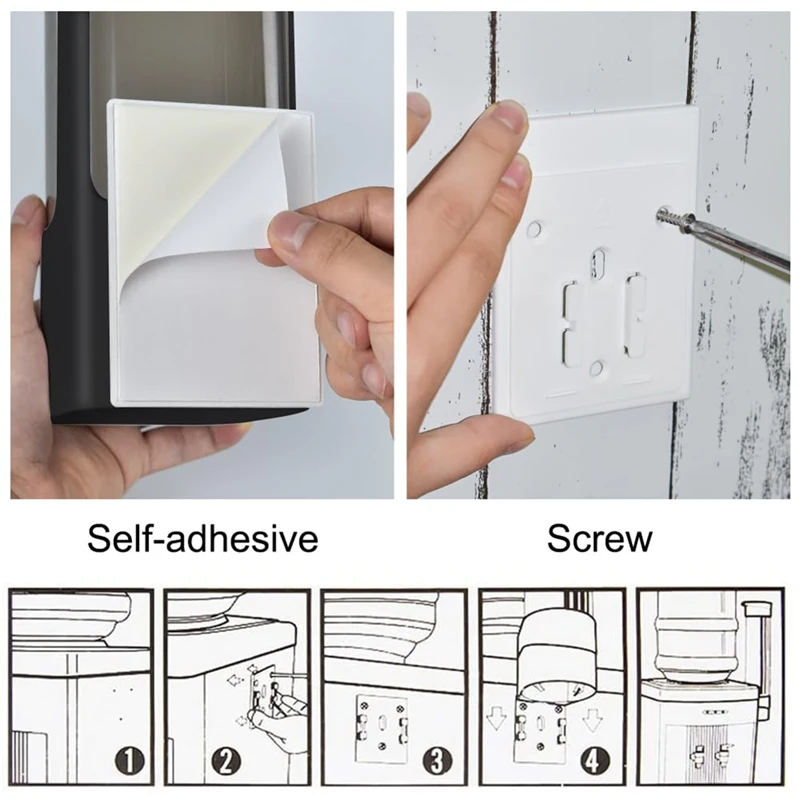 Self-adhesive

Screw

1

2

3

4