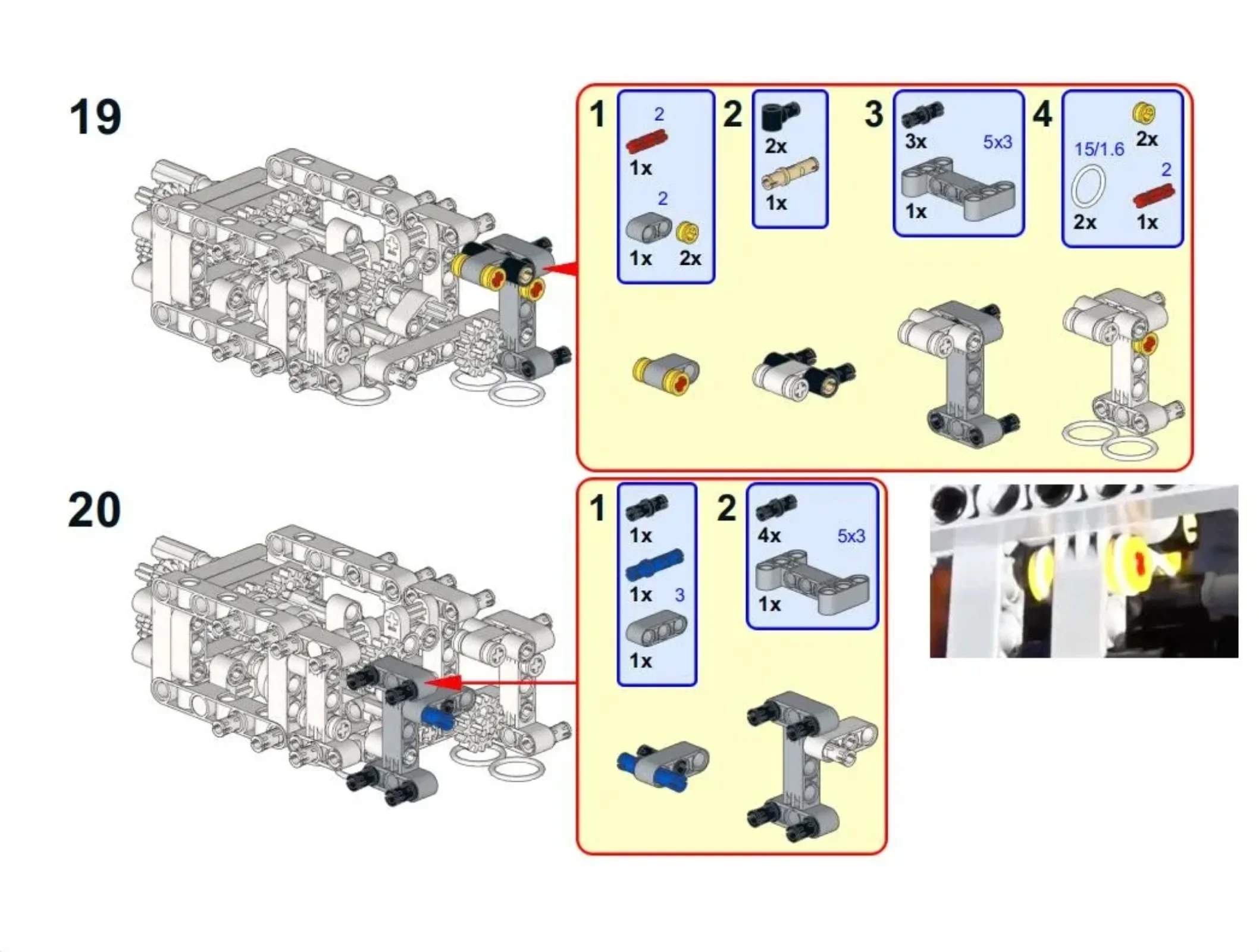 19

1
2
1x
2
1x 2x

2
2x
1x

3
3x 5x3
1x

4
2x
15/1.6
2
2x 1x

20

1
1x
1x 3
1x

2
4x 5x3
1x