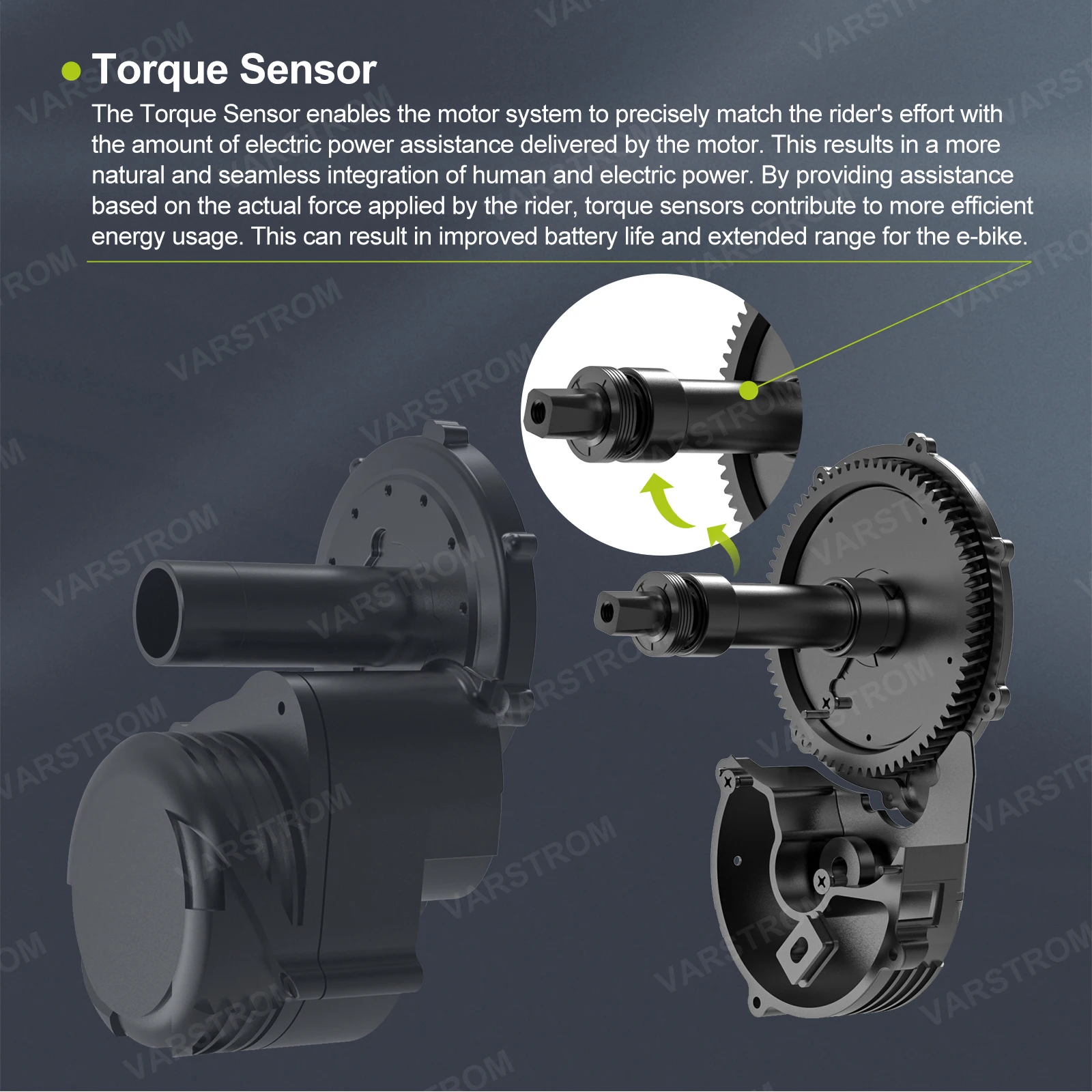 Torque Sensor

The Torque Sensor enables the motor system to precisely match the rider's effort with the amount of electric power assistance delivered by the motor. This results in a more natural and seamless integration of human and electric power. By providing assistance based on the actual force applied by the rider, torque sensors contribute to more efficient energy usage. This can result in improved battery life and extended range for the e-bike.

VARSTROM