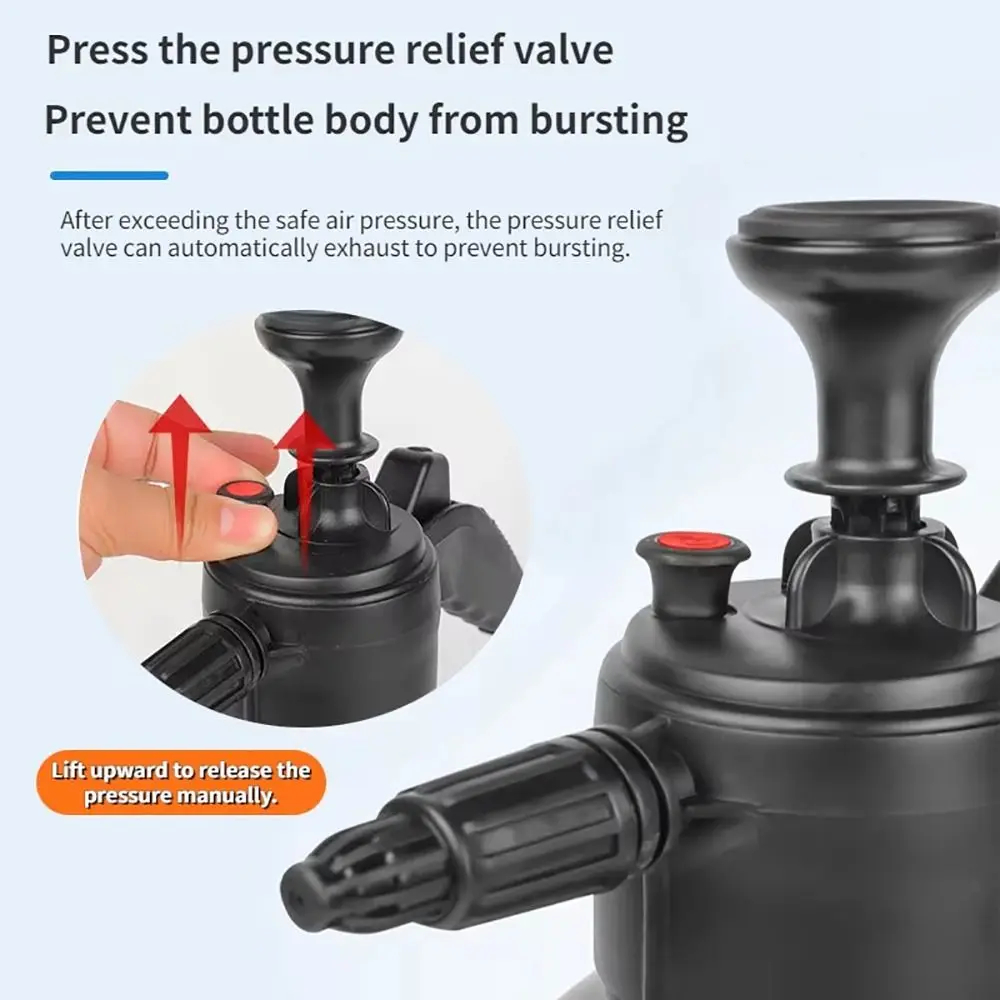 Press the pressure relief valve
Prevent bottle body from bursting

After exceeding the safe air pressure, the pressure relief valve can automatically exhaust to prevent bursting.

Lift upward to release the pressure manually.