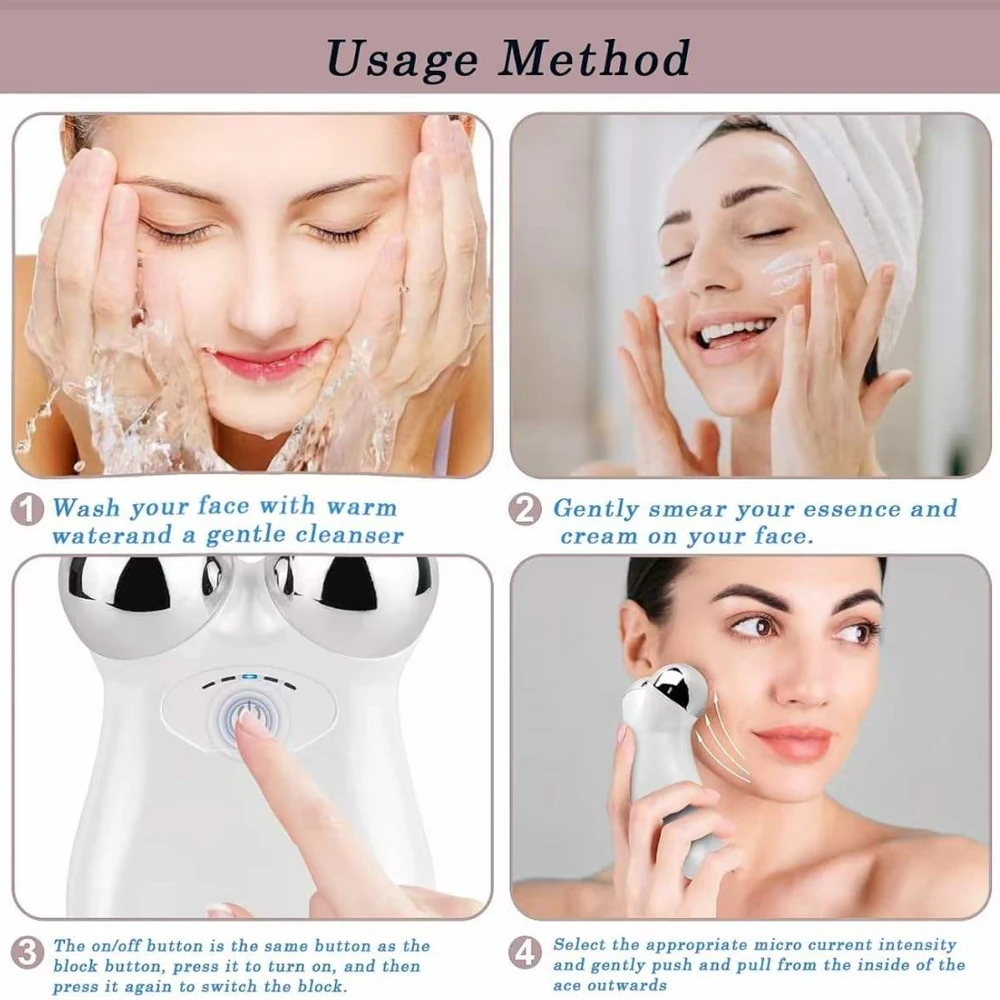 Usage Method

1 Wash your face with warm waterand a gentle cleanser

2 Gently smear your essence and cream on your face.

3 The on/off button is the same button as the block button, press it to turn on, and then press it again to switch the block.

4 Select the appropriate micro current intensity and gently push and pull from the inside of the ace outwards