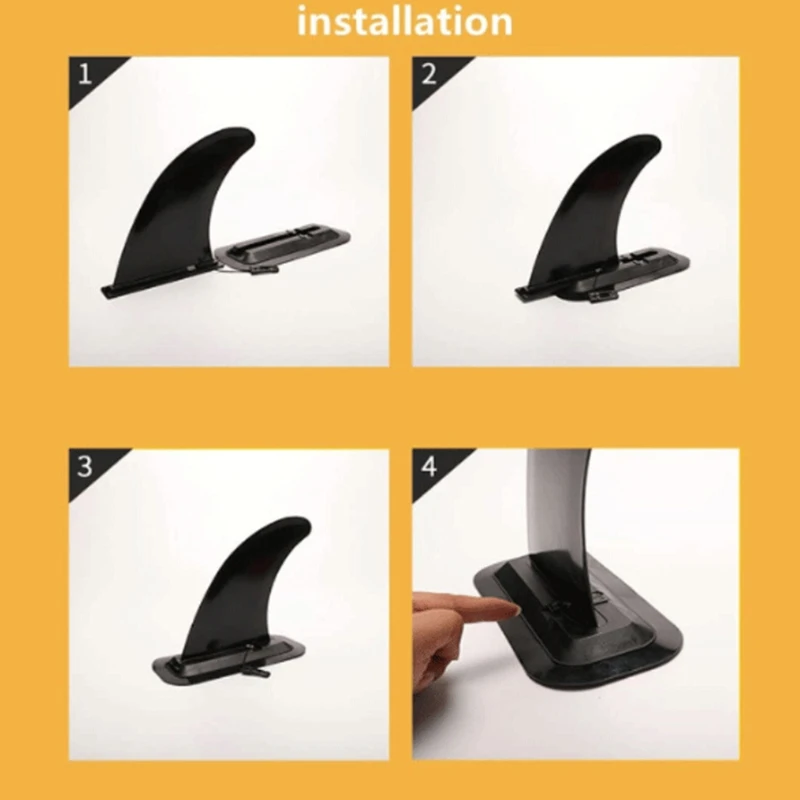 installation

1

2

3

4