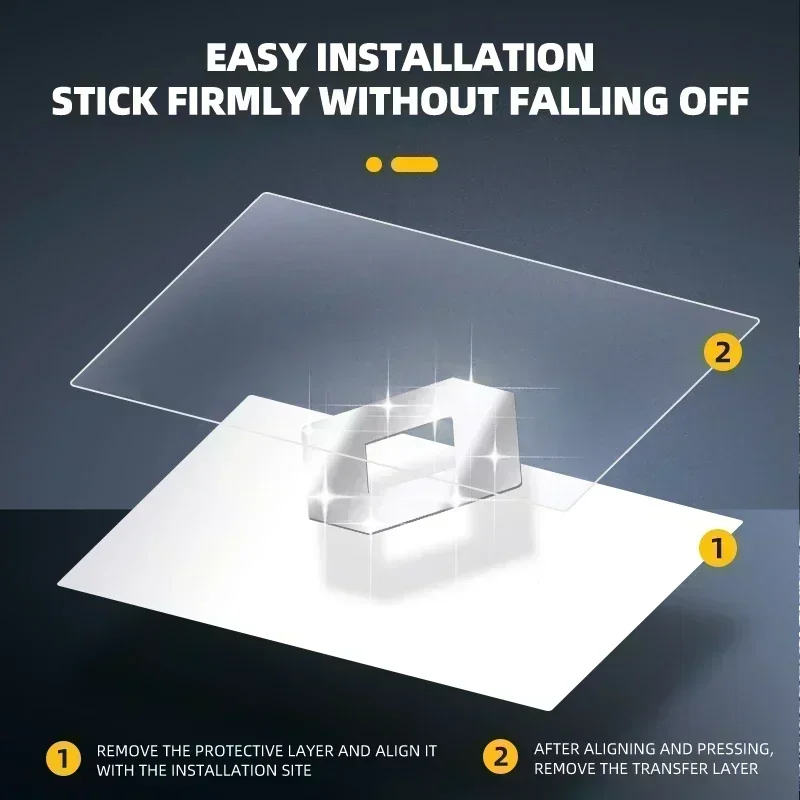 EASY INSTALLATION
STICK FIRMLY WITHOUT FALLING OFF

2

1

1 REMOVE THE PROTECTIVE LAYER AND ALIGN IT WITH THE INSTALLATION SITE

2 AFTER ALIGNING AND PRESSING, REMOVE THE TRANSFER LAYER