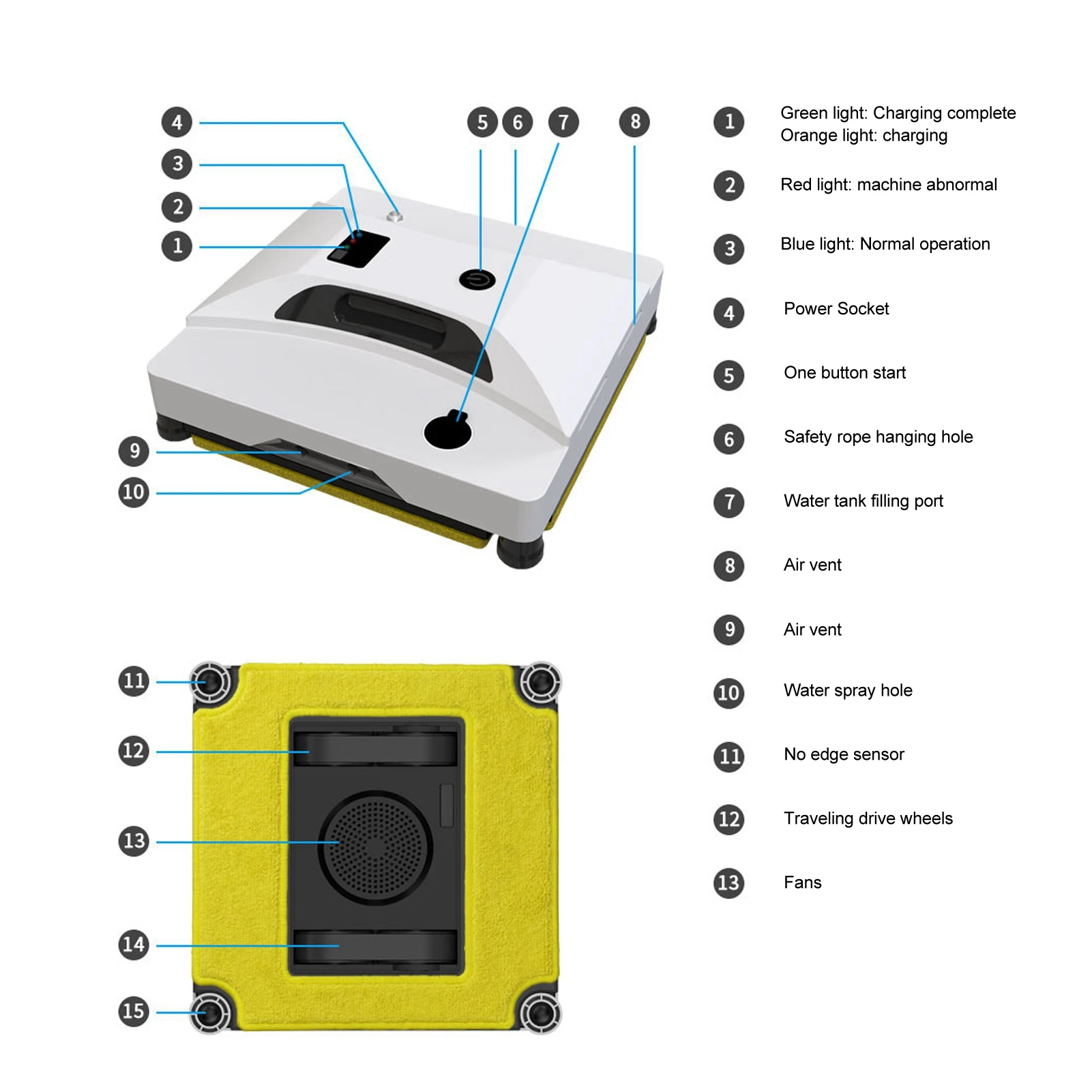 4
3
2
1
5 6 7 8
9
10
11
12
13
14
15

1 Green light: Charging complete
Orange light: charging

2 Red light: machine abnormal

3 Blue light: Normal operation

4 Power Socket

5 One button start

6 Safety rope hanging hole

7 Water tank filling port

8 Air vent

9 Air vent

10 Water spray hole

11 No edge sensor

12 Traveling drive wheels

13 Fans