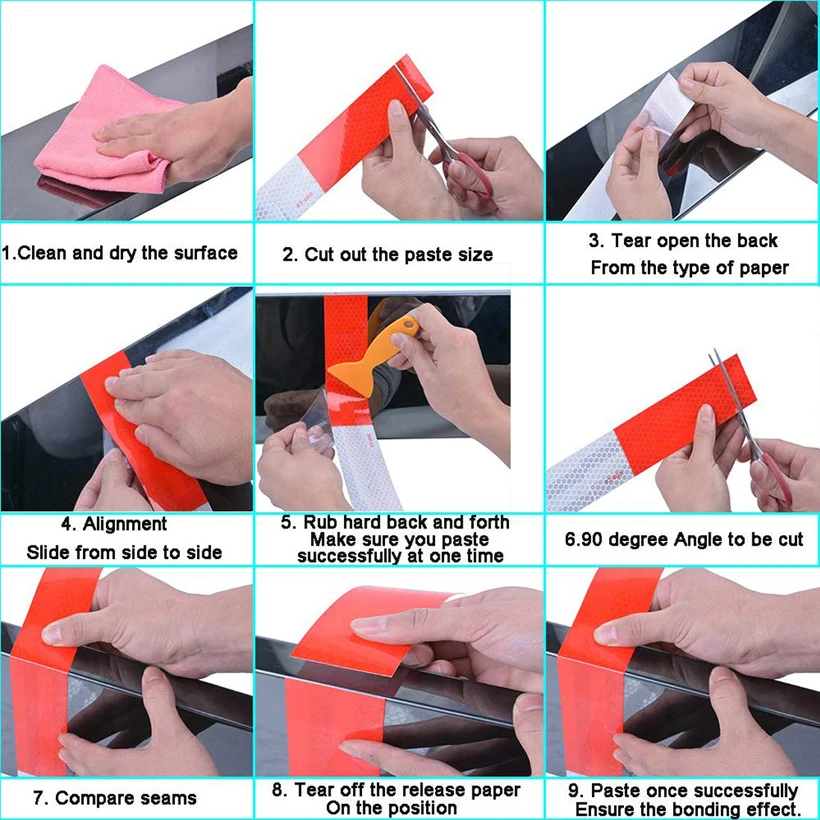 1.Clean and dry the surface

2. Cut out the paste size

3. Tear open the back
From the type of paper

4. Alignment
Slide from side to side

5. Rub hard back and forth
Make sure you paste successfully at one time

6.90 degree Angle to be cut

7. Compare seams

8. Tear off the release paper
On the position

9. Paste once successfully
Ensure the bonding effect.