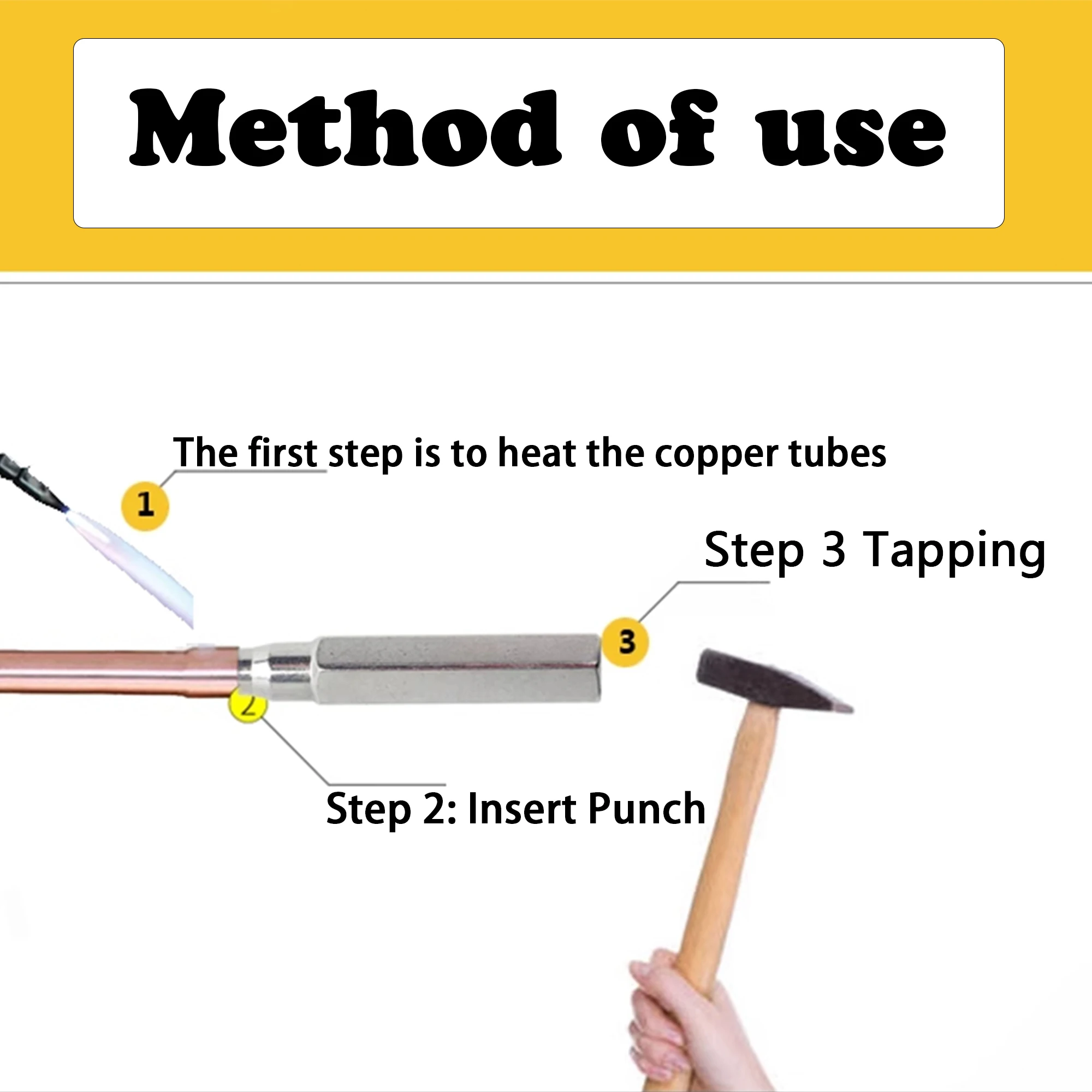 Method of use

The first step is to heat the copper tubes

1

Step 3 Tapping

3

2

Step 2: Insert Punch