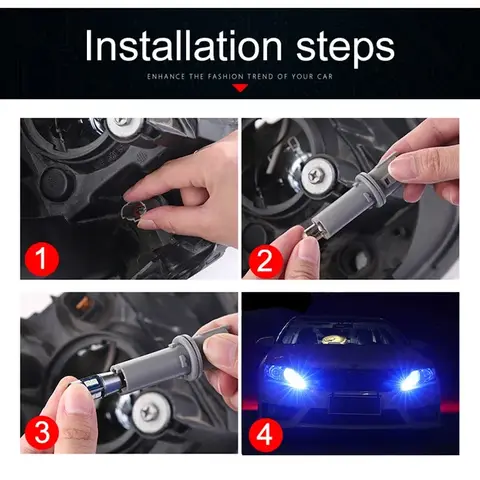 Installation steps
ENHANCE THE FASHION TREND OF YOUR CAR

1

2

3

4