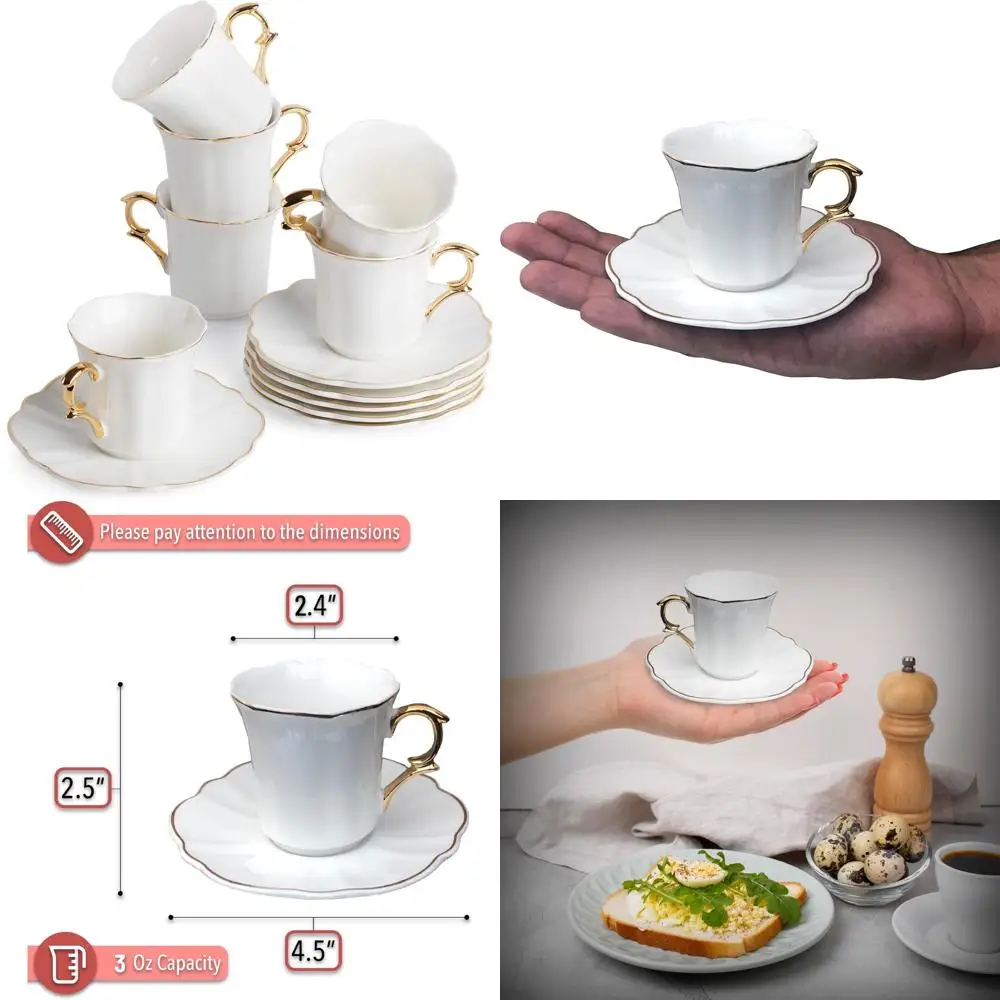 Please pay attention to the dimensions

2.4"

2.5"

4.5"

3 Oz Capacity