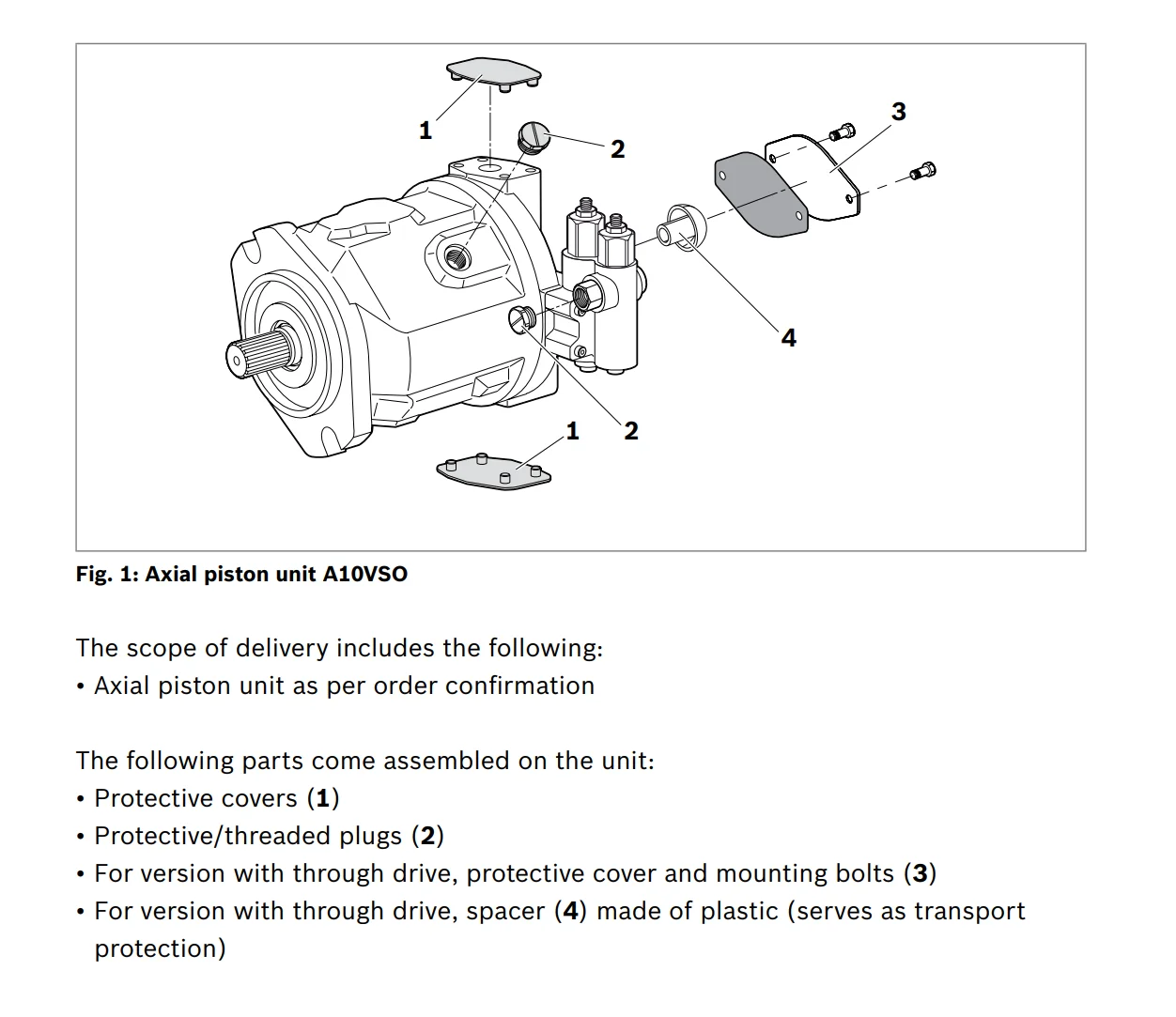 1
2
3
4
1
2

Fig. 1: Axial piston unit A10VSO

The scope of delivery includes the following:
• Axial piston unit as per order confirmation

The following parts come assembled on the unit:
• Protective covers (1)
• Protective/threaded plugs (2)
• For version with through drive, protective cover and mounting bolts (3)
• For version with through drive, spacer (4) made of plastic (serves as transport protection)