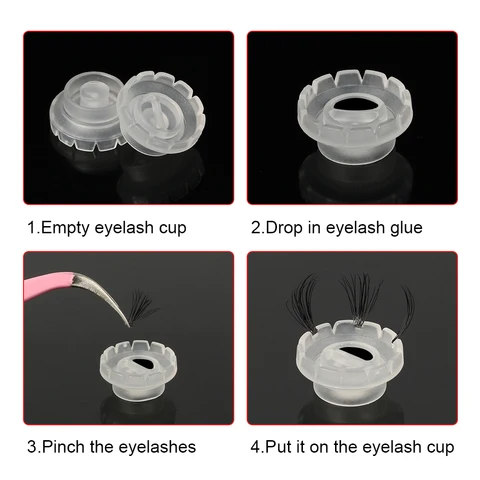 1.Empty eyelash cup

2.Drop in eyelash glue

3.Pinch the eyelashes

4.Put it on the eyelash cup