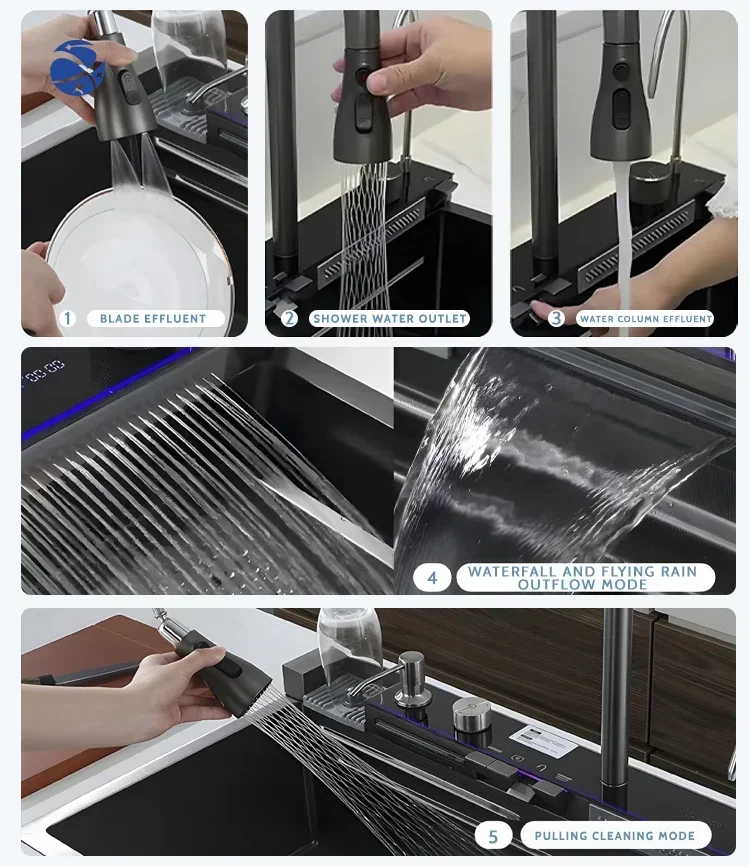 1 BLADE EFFLUENT

2 SHOWER WATER OUTLET

3 WATER COLUMN EFFLUENT

4 WATERFALL AND FLYING RAIN OUTFLOW MODE

5 PULLING CLEANING MODE