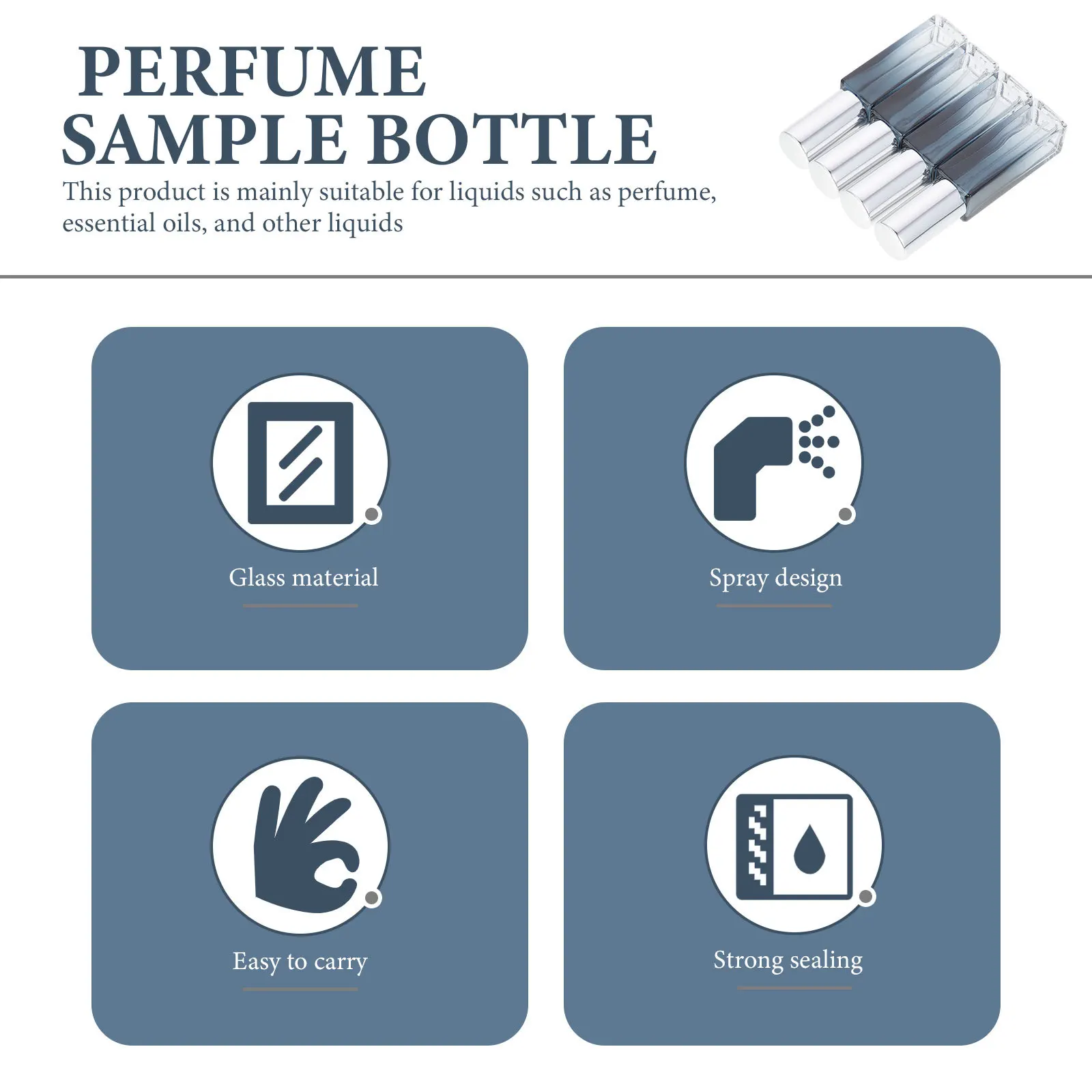 PERFUME
SAMPLE BOTTLE

This product is mainly suitable for liquids such as perfume, essential oils, and other liquids

Glass material

Spray design

Easy to carry

Strong sealing