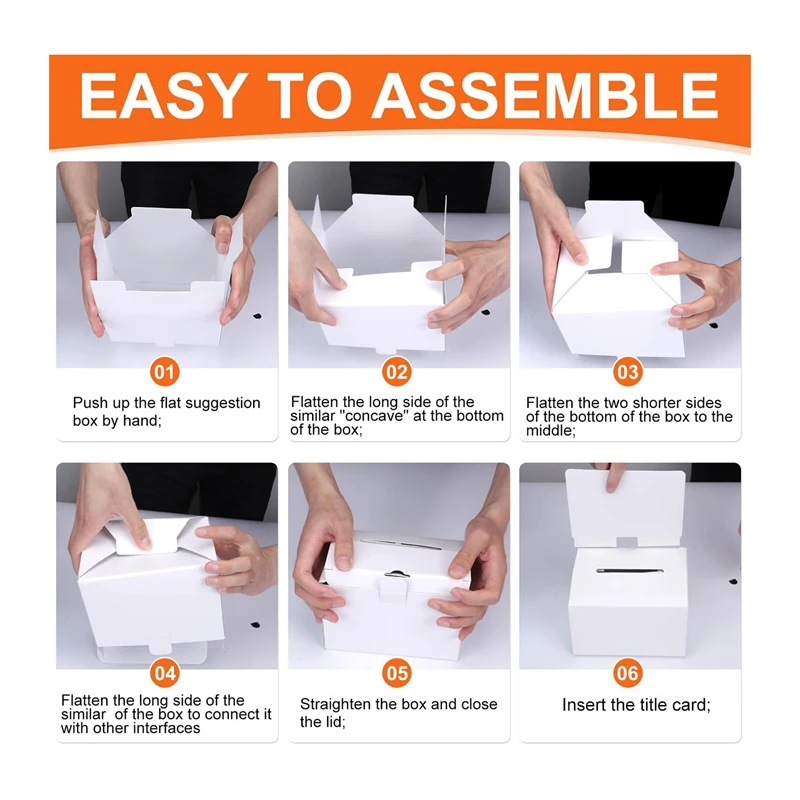 EASY TO ASSEMBLE

01

Push up the flat suggestion box by hand;

02

Flatten the long side of the similar "concave" at the bottom of the box;

03

Flatten the two shorter sides of the bottom of the box to the middle;

04

Flatten the long side of the similar of the box to connect it with other interfaces

05

Straighten the box and close the lid;

06

Insert the title card;