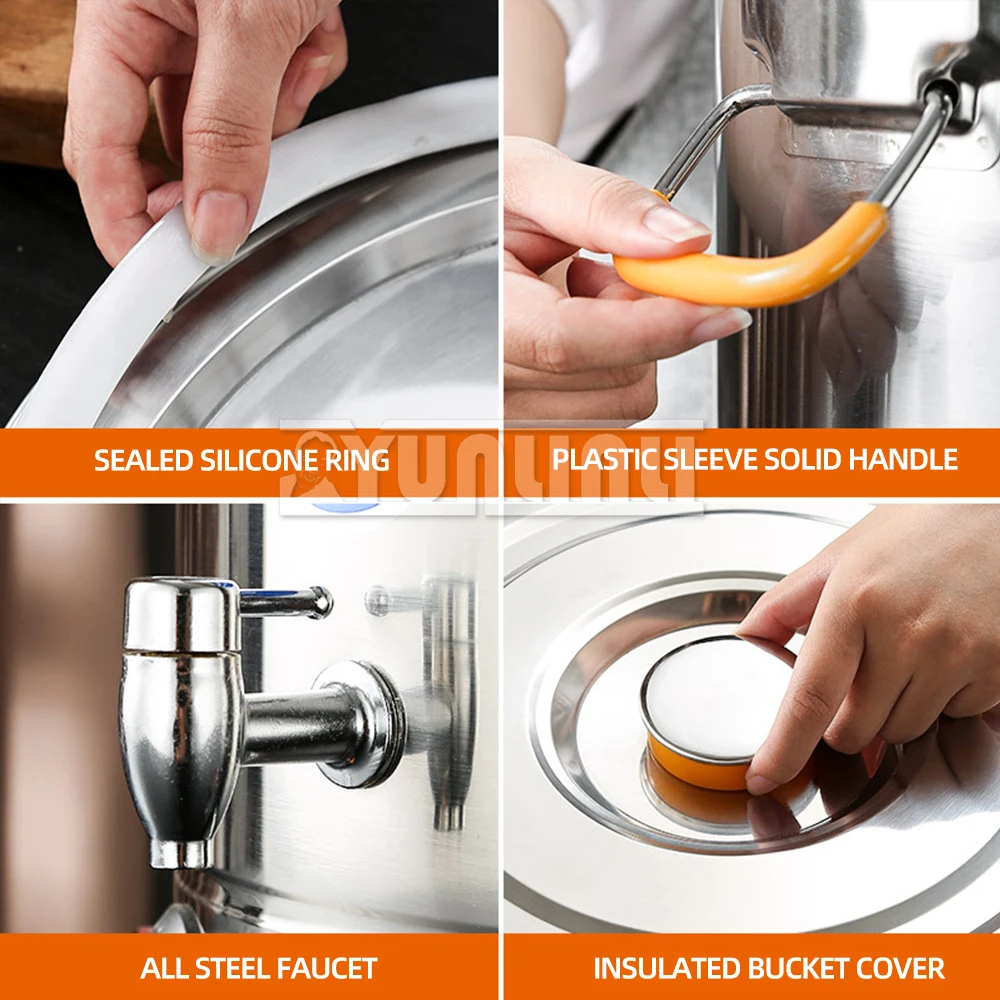 SEALED SILICONE RING
PLASTIC SLEEVE SOLID HANDLE
YUNLINLI
ALL STEEL FAUCET
INSULATED BUCKET COVER