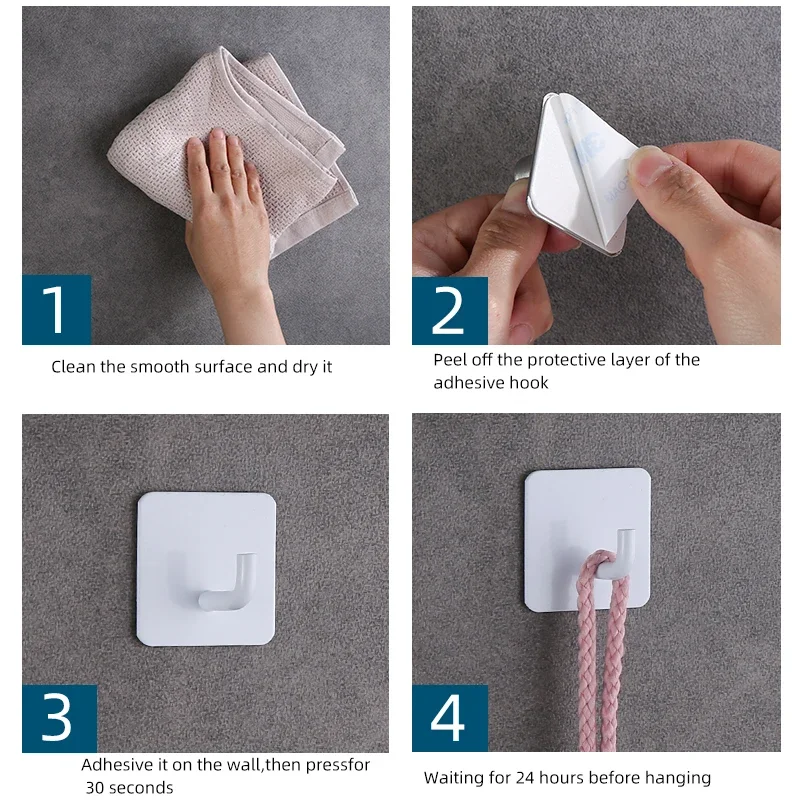 1

Clean the smooth surface and dry it

2

Peel off the protective layer of the adhesive hook

3

Adhesive it on the wall,then pressfor 30 seconds

4

Waiting for 24 hours before hanging