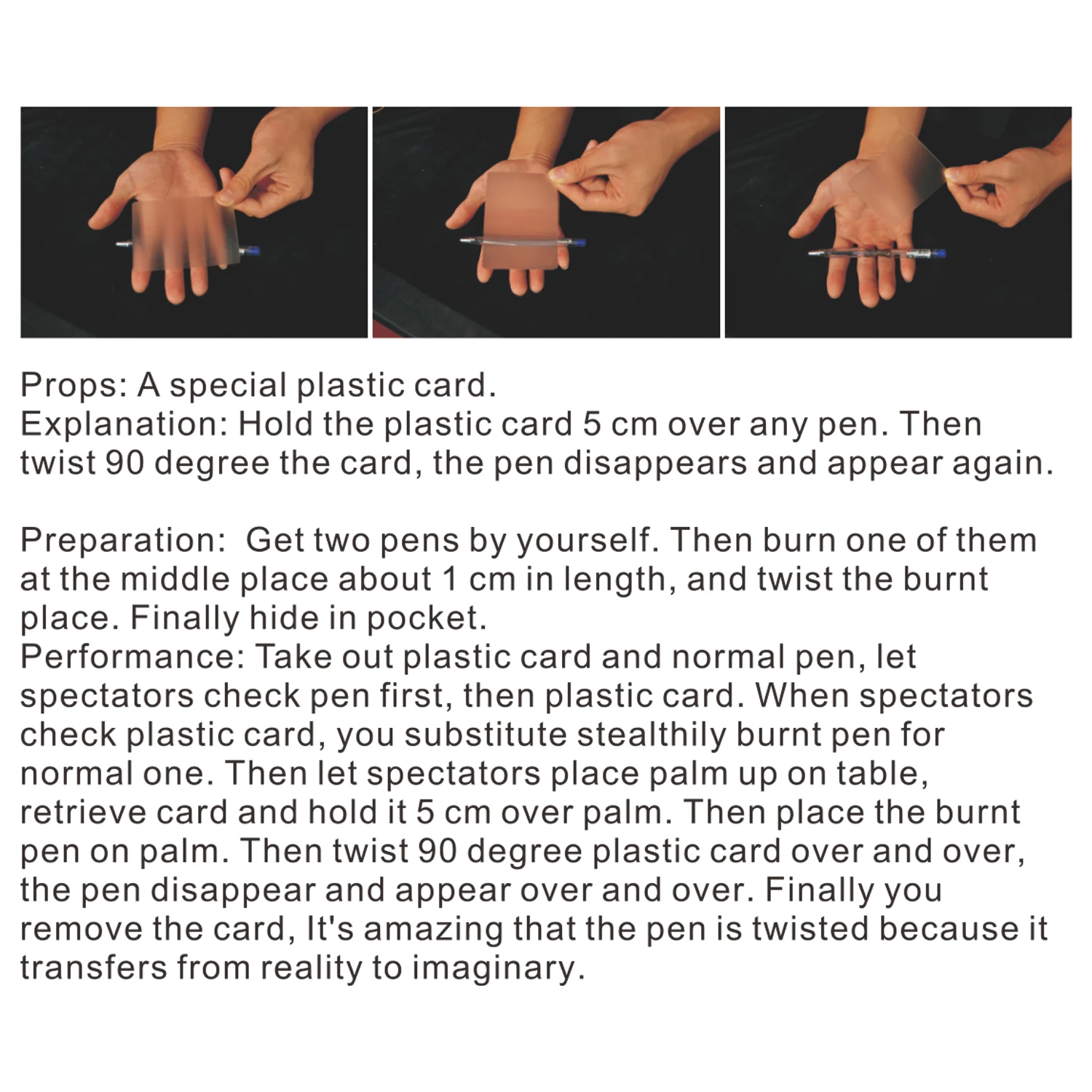 Props: A special plastic card.
Explanation: Hold the plastic card 5 cm over any pen. Then twist 90 degree the card, the pen disappears and appear again.

Preparation: Get two pens by yourself. Then burn one of them at the middle place about 1 cm in length, and twist the burnt place. Finally hide in pocket.
Performance: Take out plastic card and normal pen, let spectators check pen first, then plastic card. When spectators check plastic card, you substitute stealthily burnt pen for normal one. Then let spectators place palm up on table, retrieve card and hold it 5 cm over palm. Then place the burnt pen on palm. Then twist 90 degree plastic card over and over, the pen disappear and appear over and over. Finally you remove the card, It's amazing that the pen is twisted because it transfers from reality to imaginary.