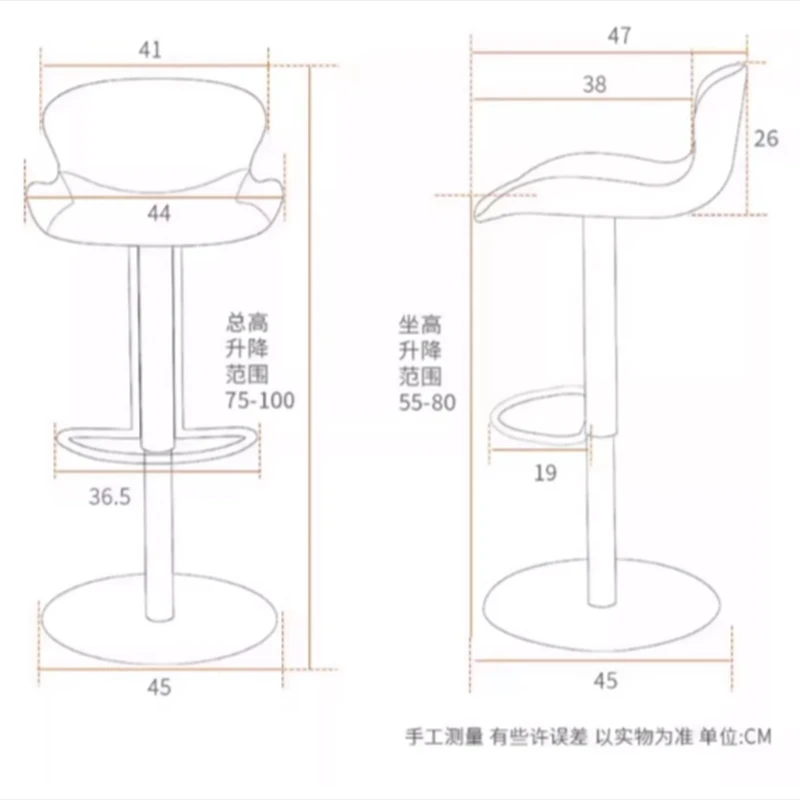 41

44

总高
升降
范围
75-100

36.5

45

47

38

26

坐高
升降
范围
55-80

19

45

手工测量 有些许误差 以实物为准 单位:CM