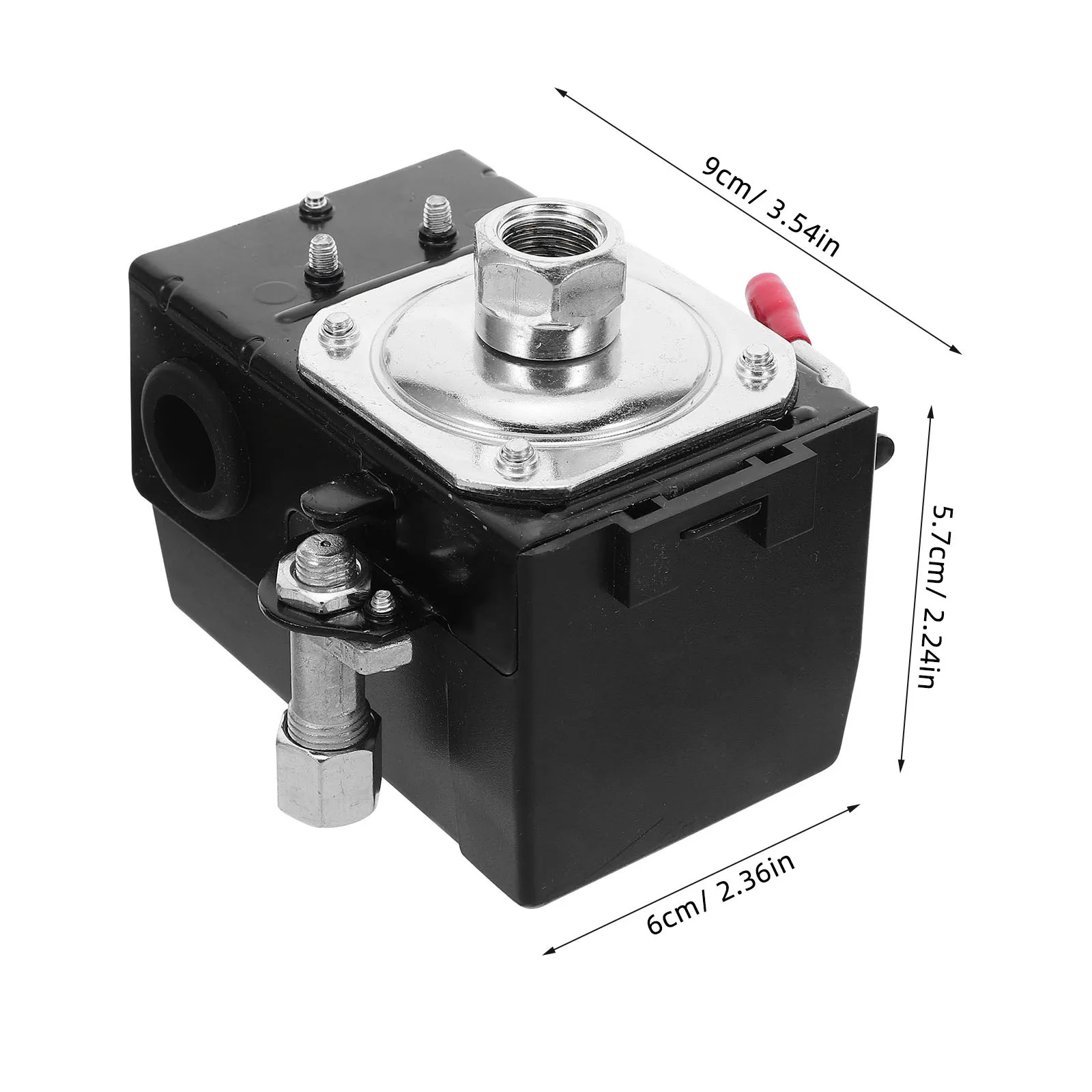 9cm/ 3.54in

5.7cm/ 2.24in

6cm/ 2.36in