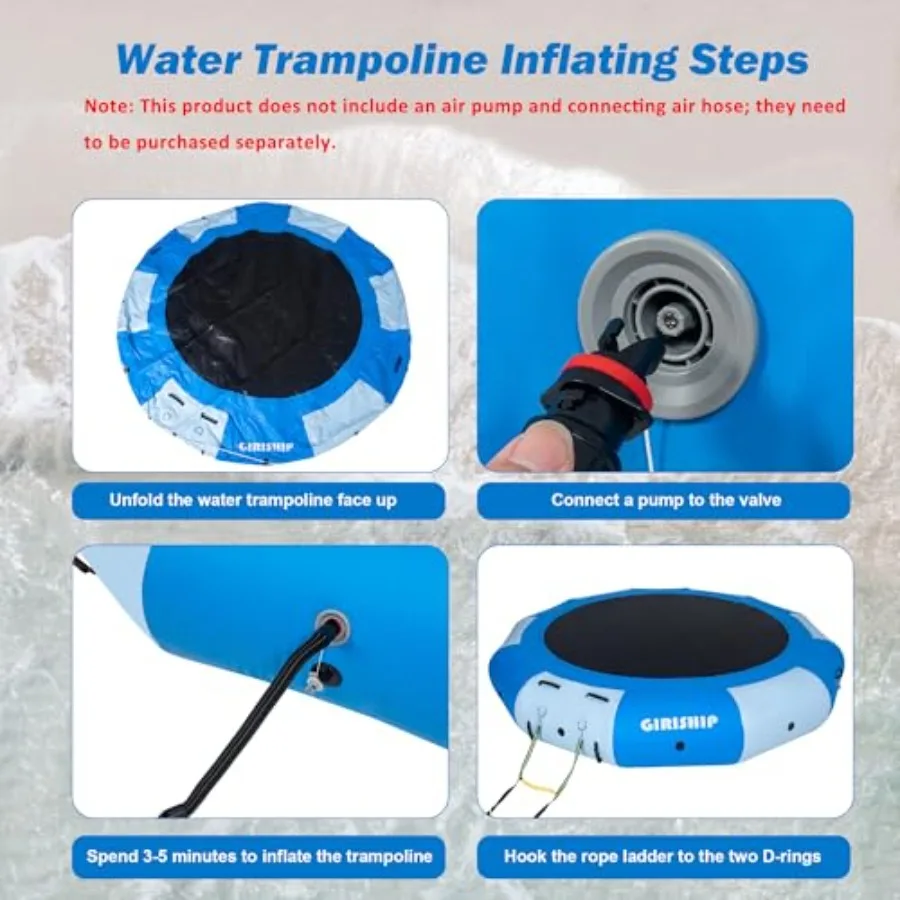 Water Trampoline Inflating Steps

Note: This product does not include an air pump and connecting air hose; they need to be purchased separately.

GIRISHIP

Unfold the water trampoline face up

Connect a pump to the valve

Spend 3-5 minutes to inflate the trampoline

GIRISHIP

Hook the rope ladder to the two D-rings