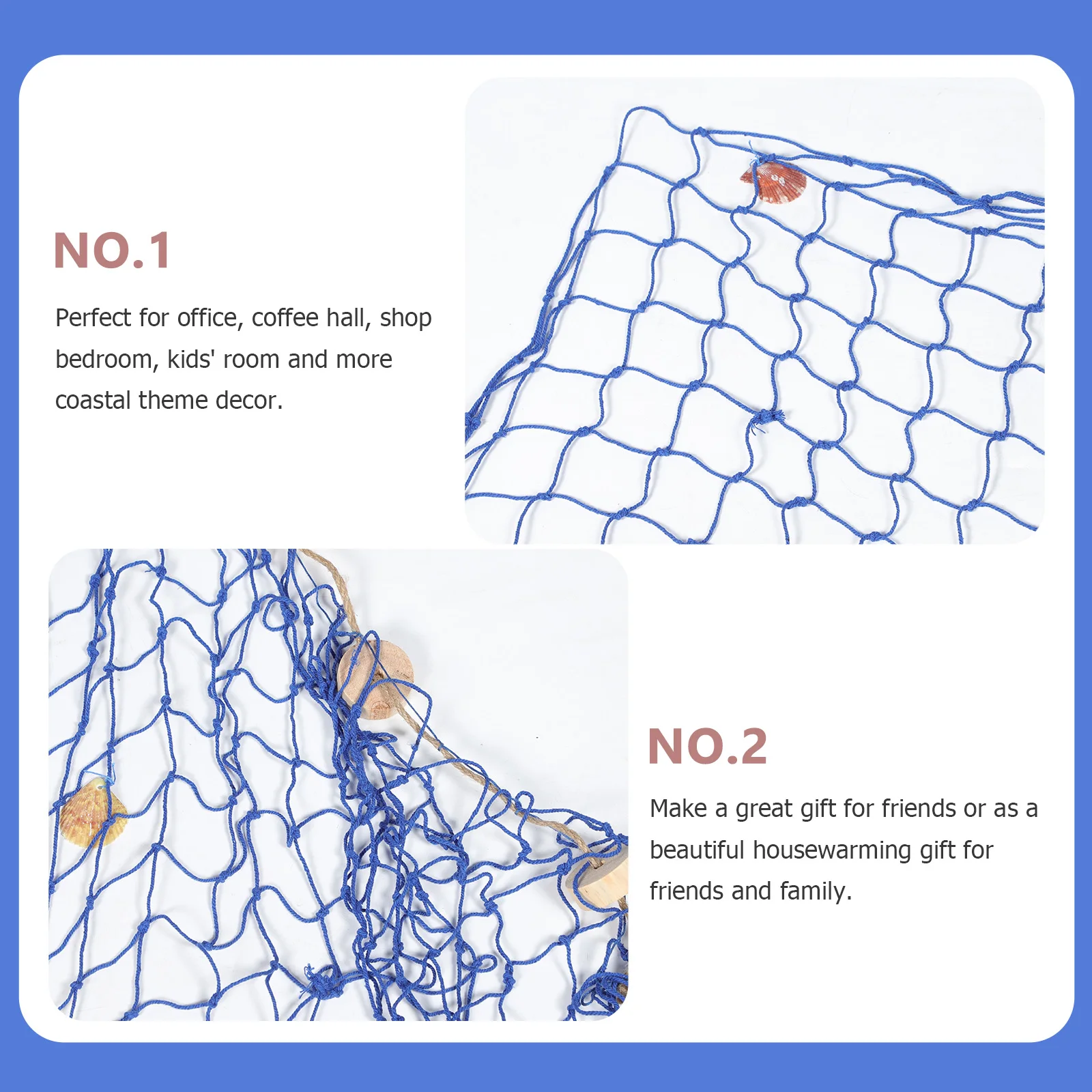 NO.1

Perfect for office, coffee hall, shop bedroom, kids' room and more coastal theme decor.

NO.2

Make a great gift for friends or as a beautiful housewarming gift for friends and family.