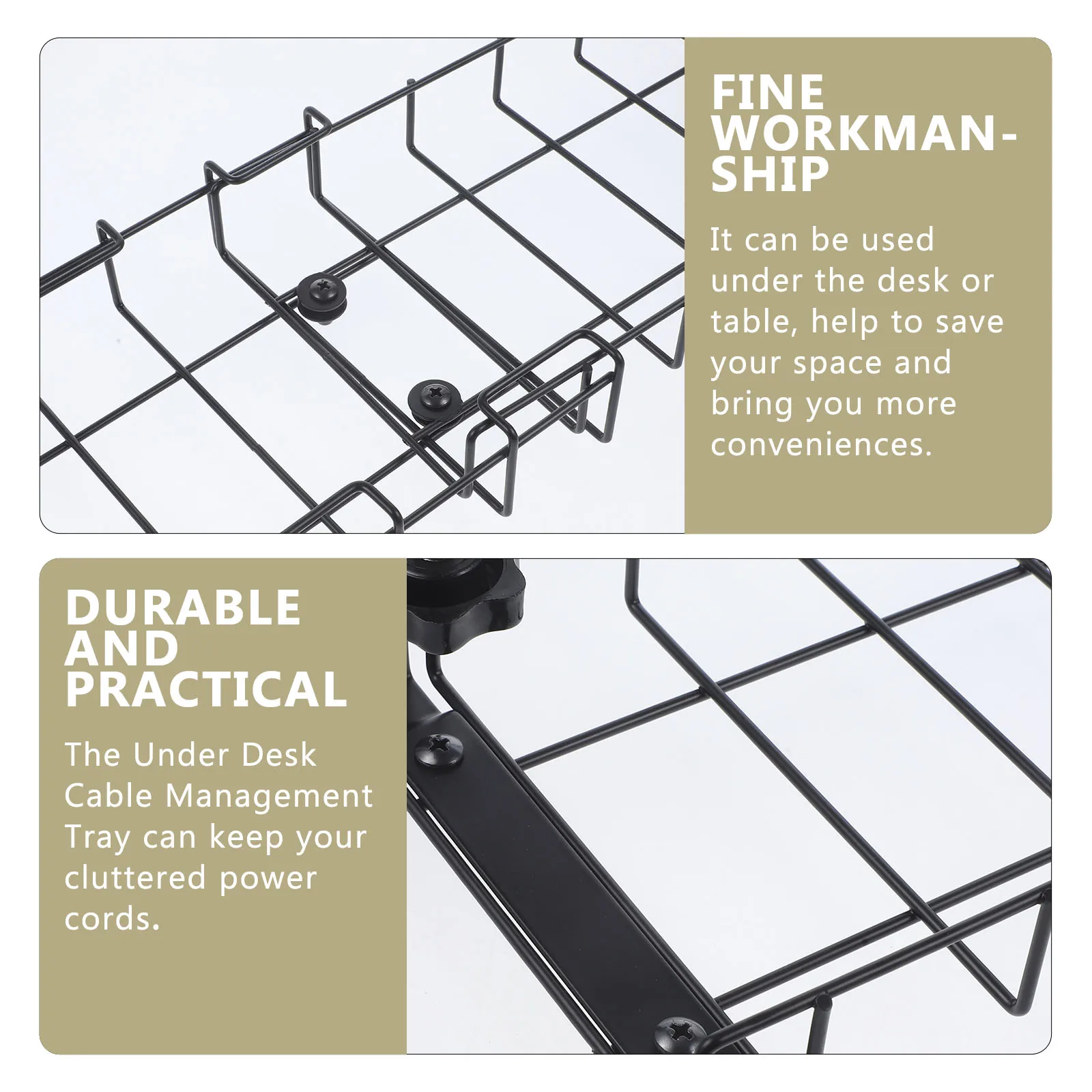 FINE WORKMANSHIP

It can be used under the desk or table, help to save your space and bring you more conveniences.

DURABLE AND PRACTICAL

The Under Desk Cable Management Tray can keep your cluttered power cords.