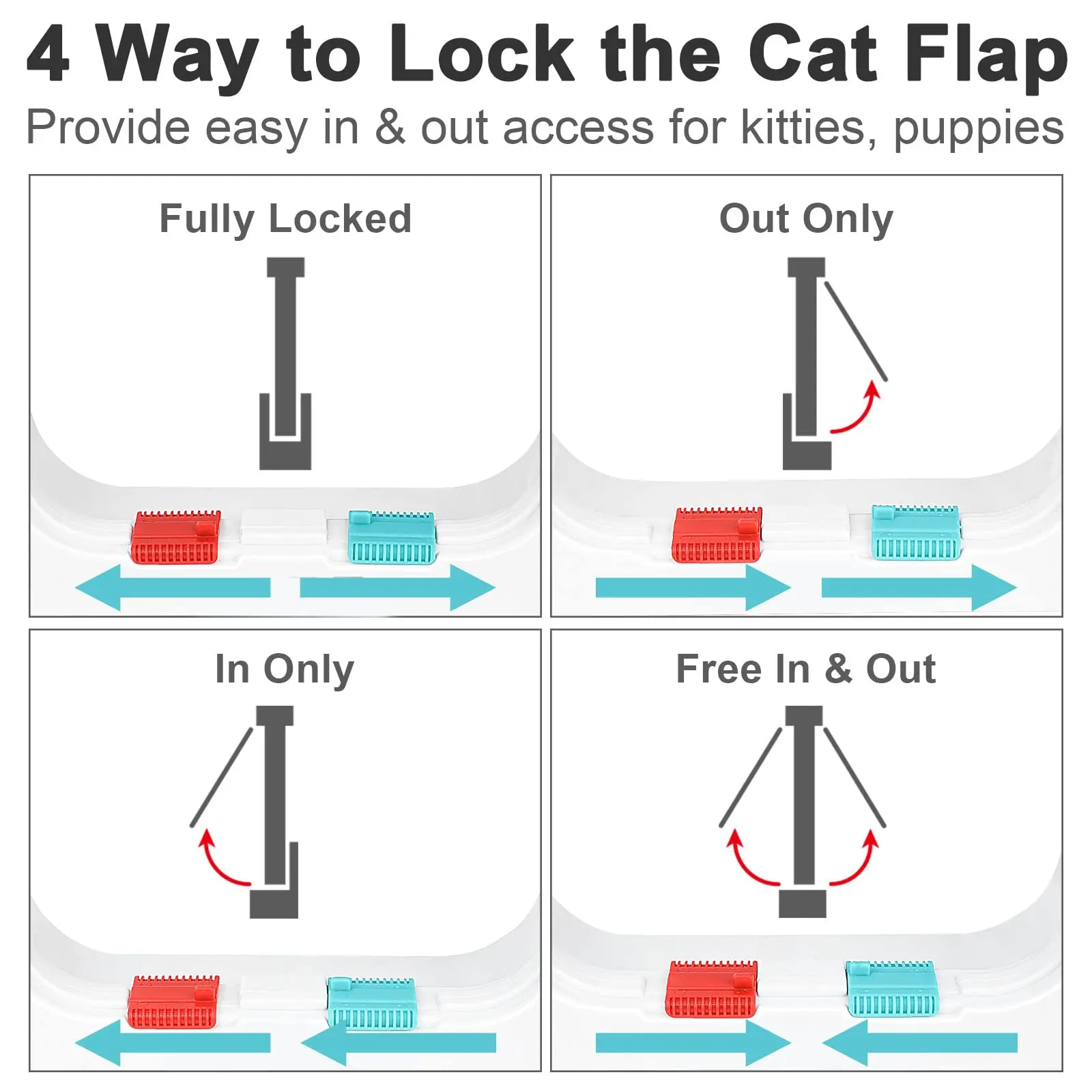 4 Way to Lock the Cat Flap

Provide easy in & out access for kitties, puppies

Fully Locked

Out Only

In Only

Free In & Out